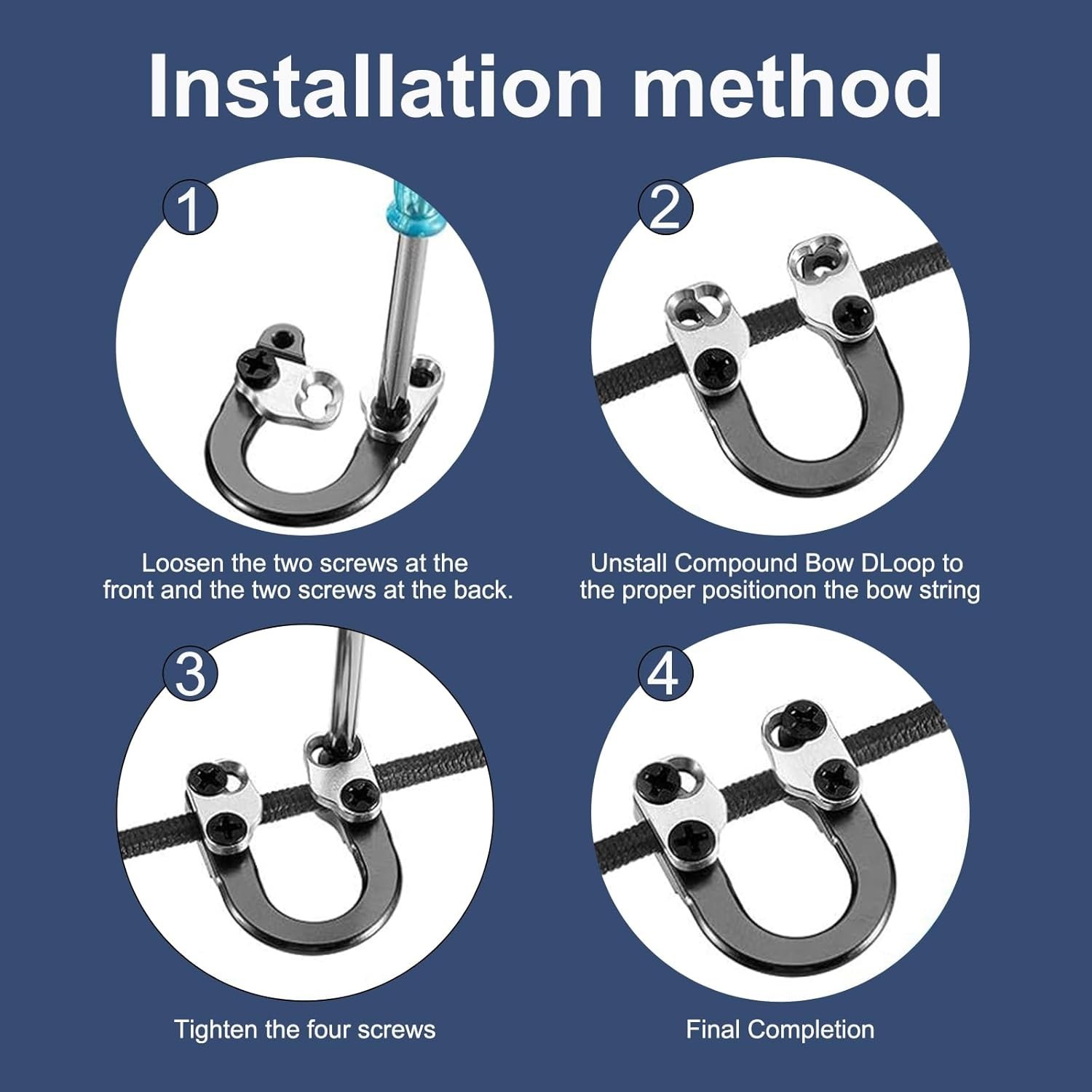 Installation method

1

Loosen the two screws at the front and the two screws at the back.

2

Unstall Compound Bow DLoop to the proper positionon the bow string

3

Tighten the four screws

4

Final Completion