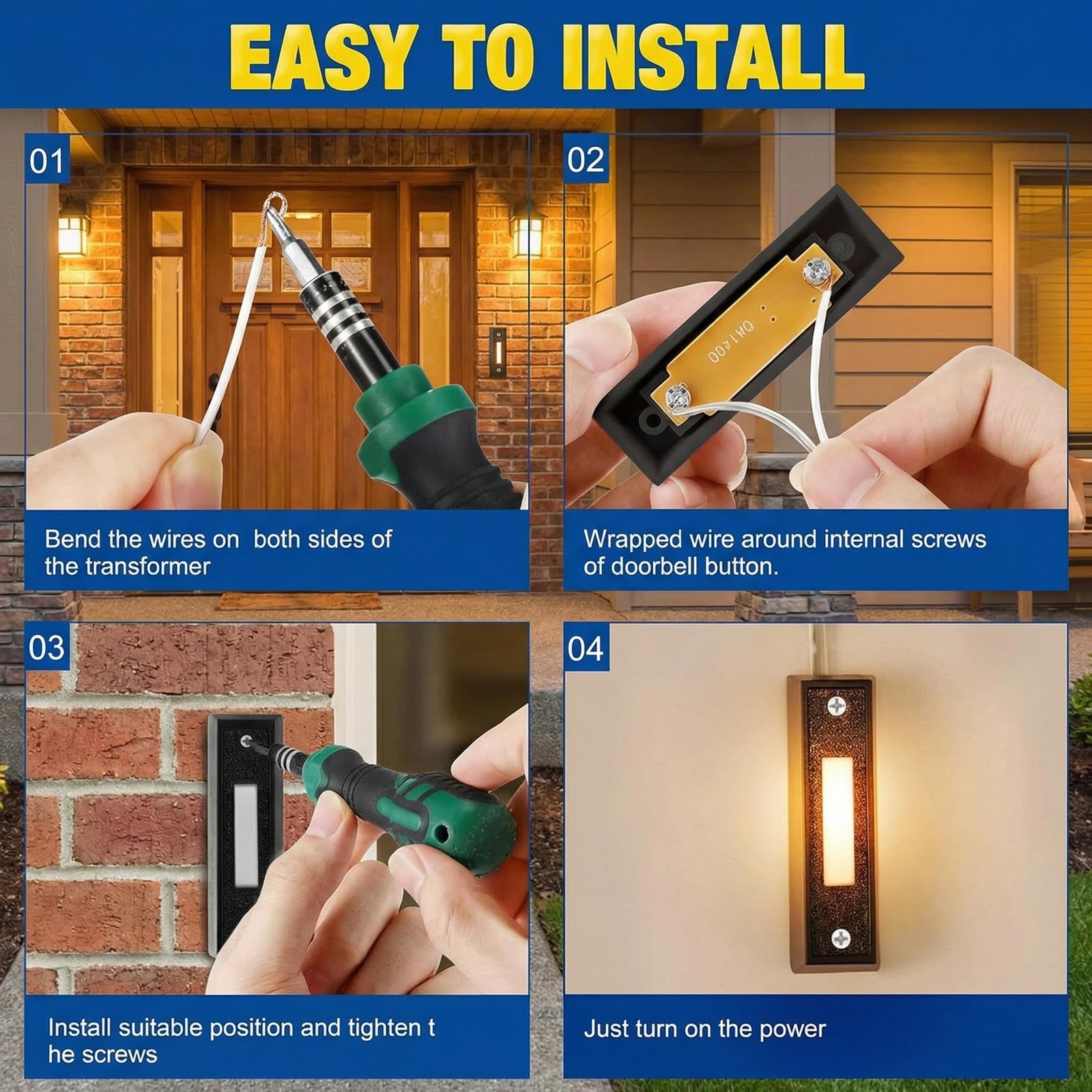 EASY TO INSTALL

01

Bend the wires on both sides of the transformer

02

DM1400

Wrapped wire around internal screws of doorbell button.

03

Install suitable position and tighten t he screws

04

Just turn on the power