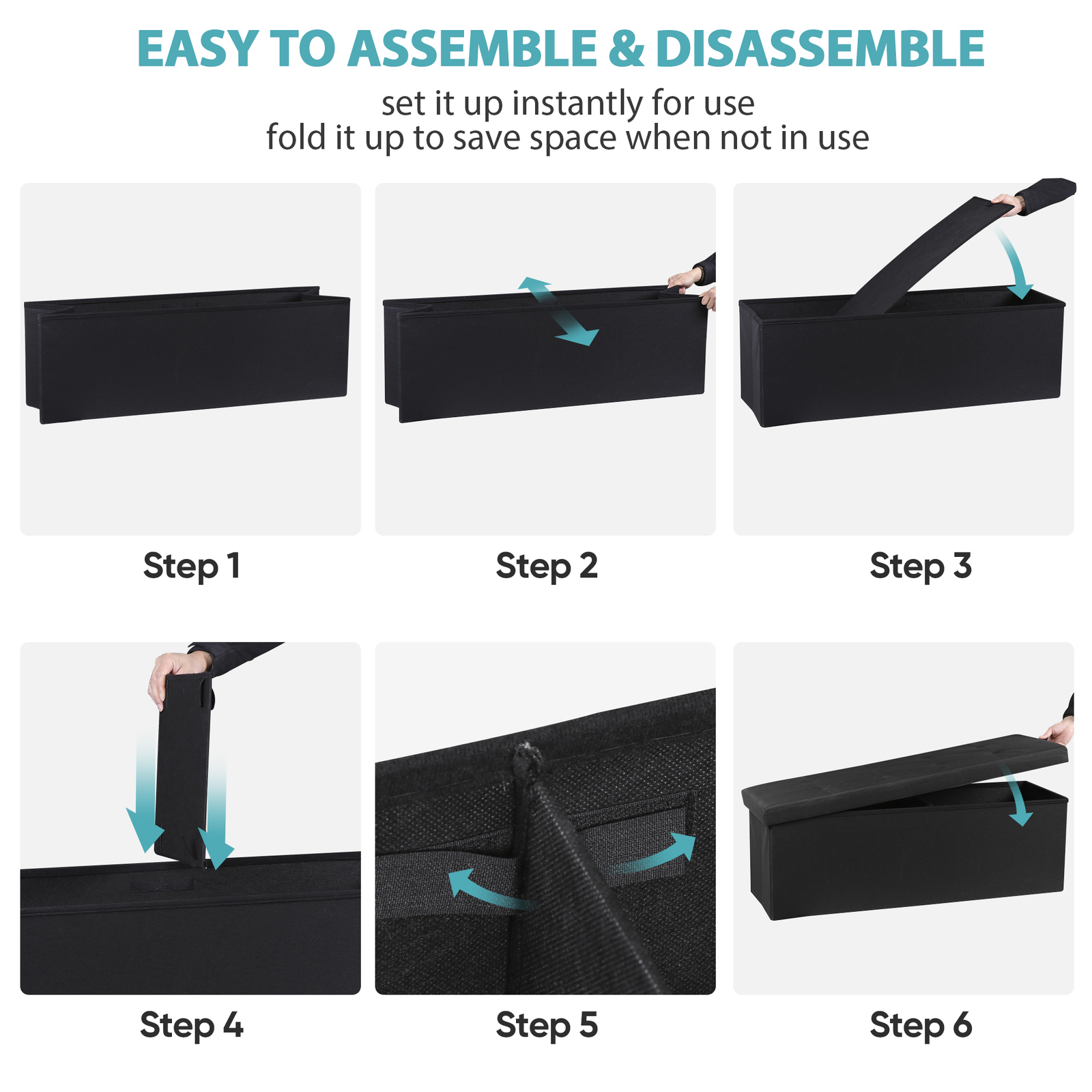 EASY TO ASSEMBLE & DISASSEMBLE

set it up instantly for use
fold it up to save space when not in use

Step 1

Step 2

Step 3

Step 4

Step 5

Step 6