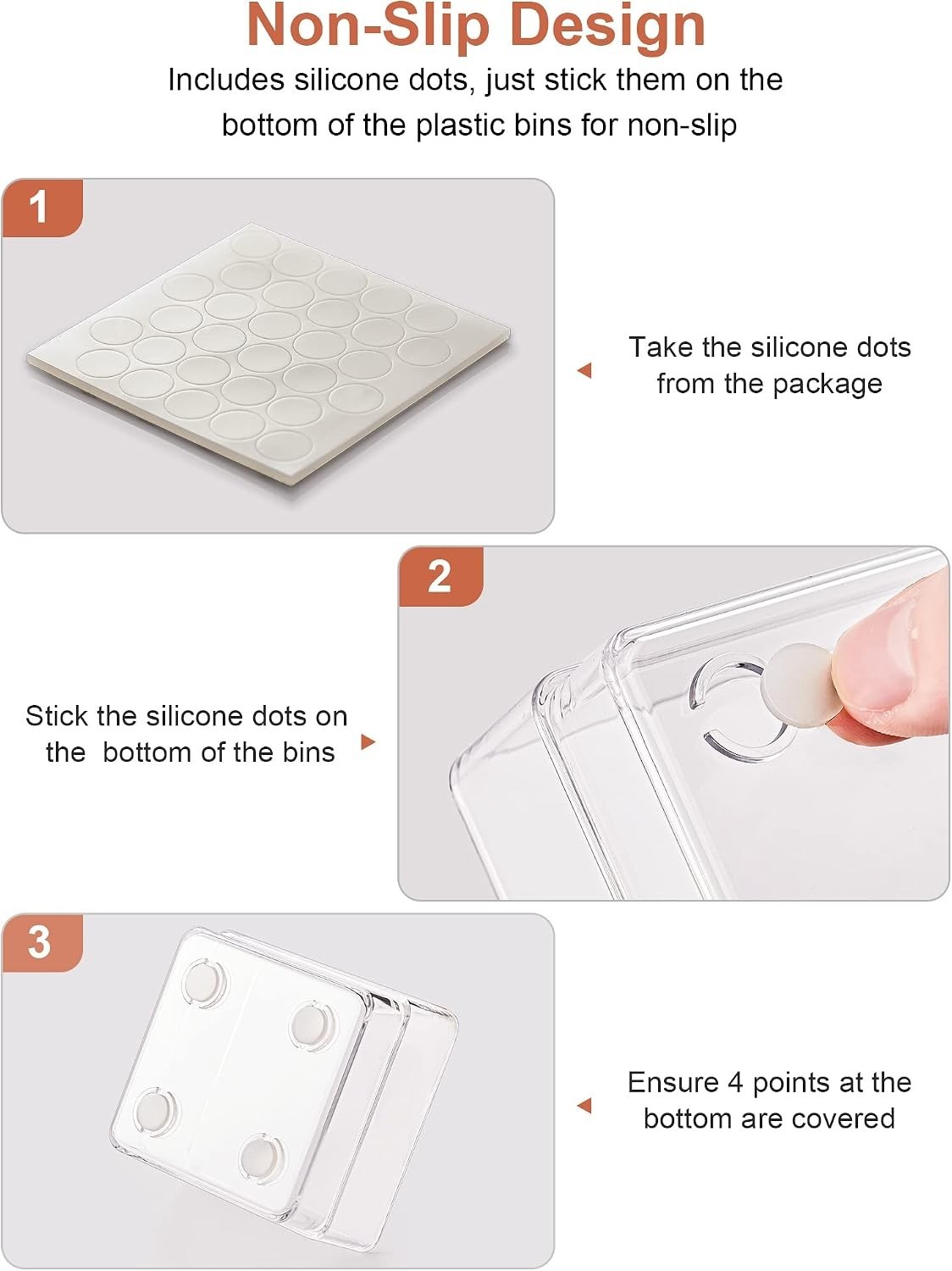 Non-Slip Design

Includes silicone dots, just stick them on the bottom of the plastic bins for non-slip

1

Take the silicone dots from the package

2

Stick the silicone dots on the  bottom of the bins

3

Ensure 4 points at the bottom are covered