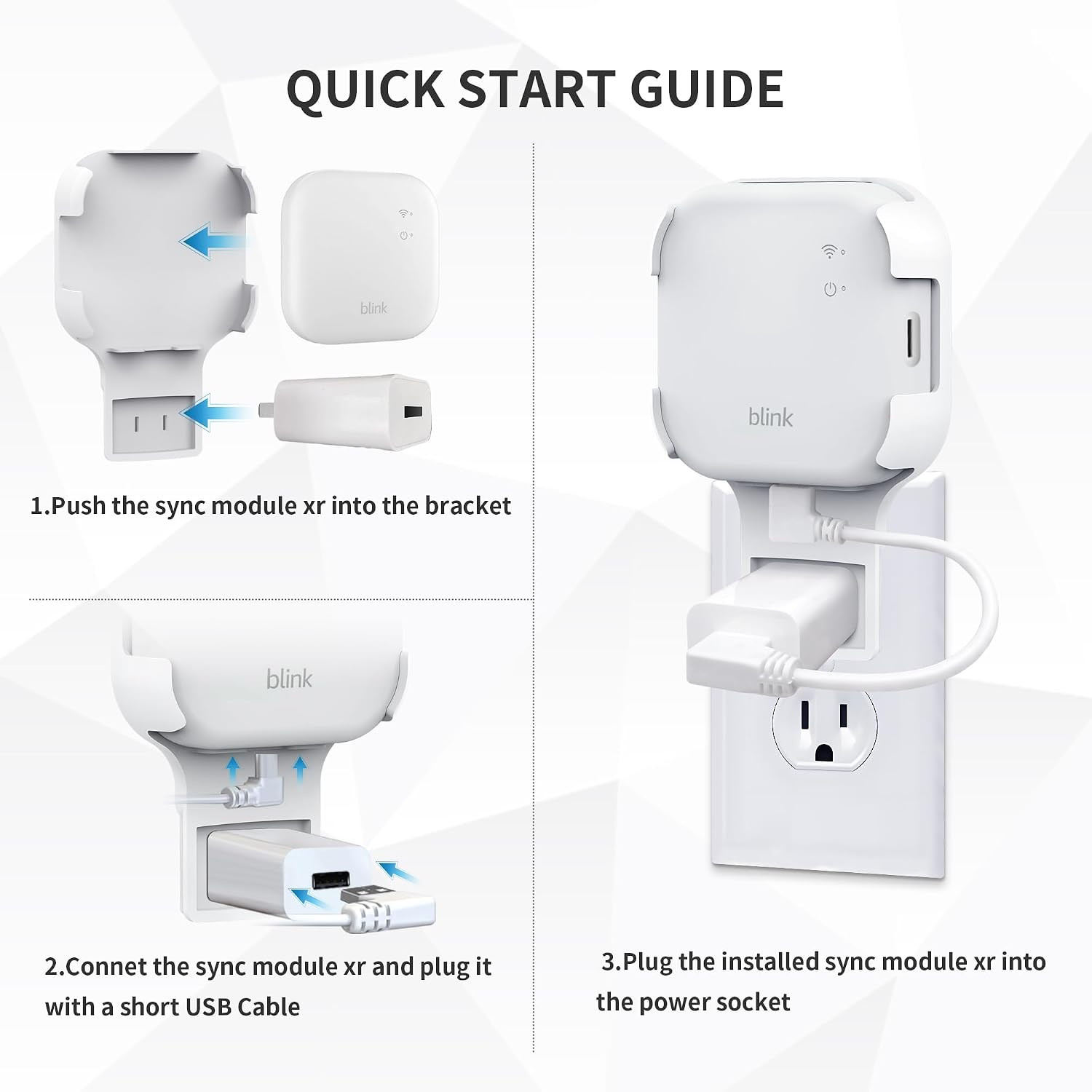 QUICK START GUIDE

blink

1.Push the sync module xr into the bracket

blink

2.Connet the sync module xr and plug it with a short USB Cable

blink

3.Plug the installed sync module xr into the power socket