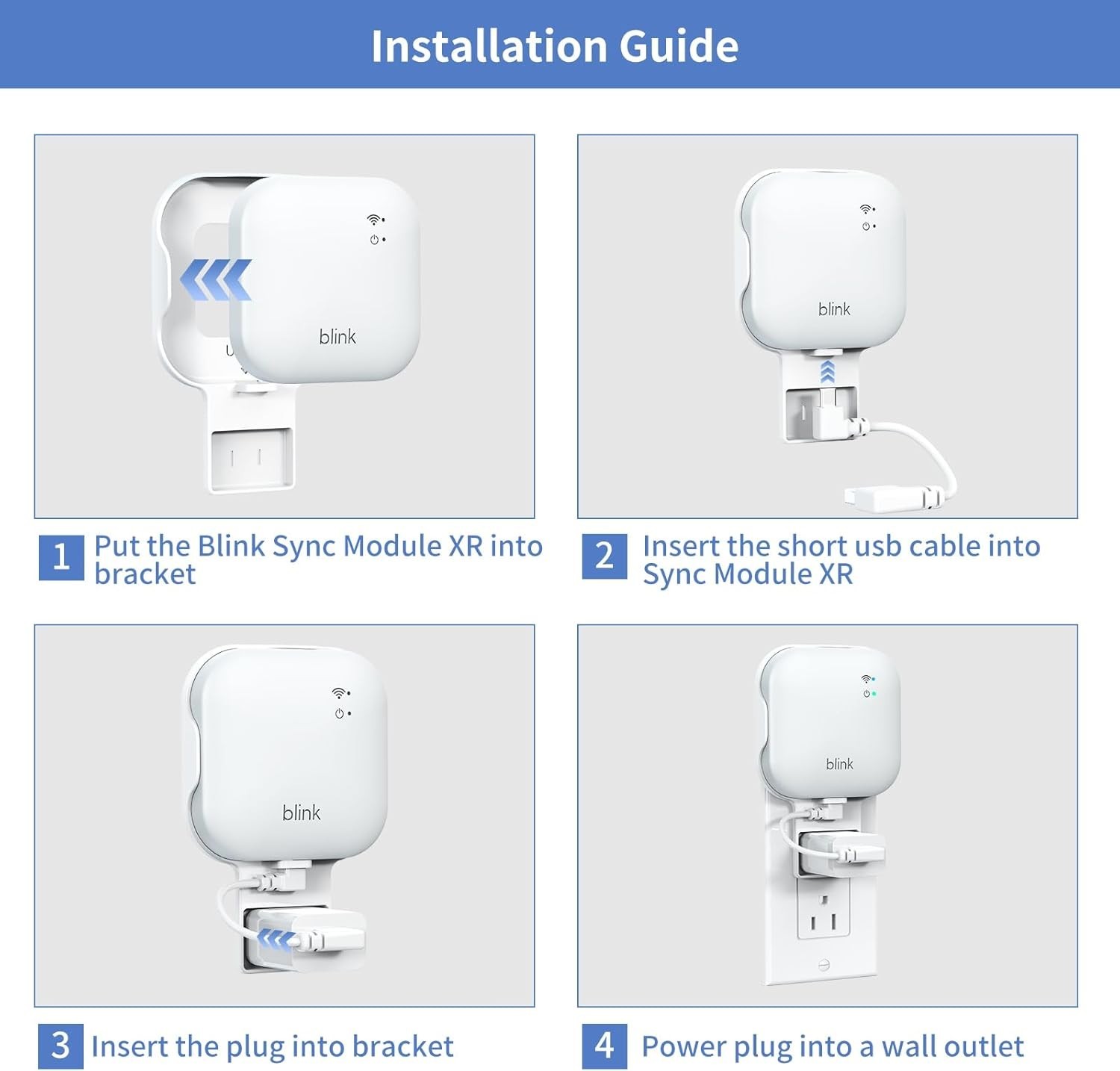 Installation Guide

blink

1 Put the Blink Sync Module XR into bracket

blink

2 Insert the short usb cable into Sync Module XR

blink

3 Insert the plug into bracket

blink

4 Power plug into a wall outlet