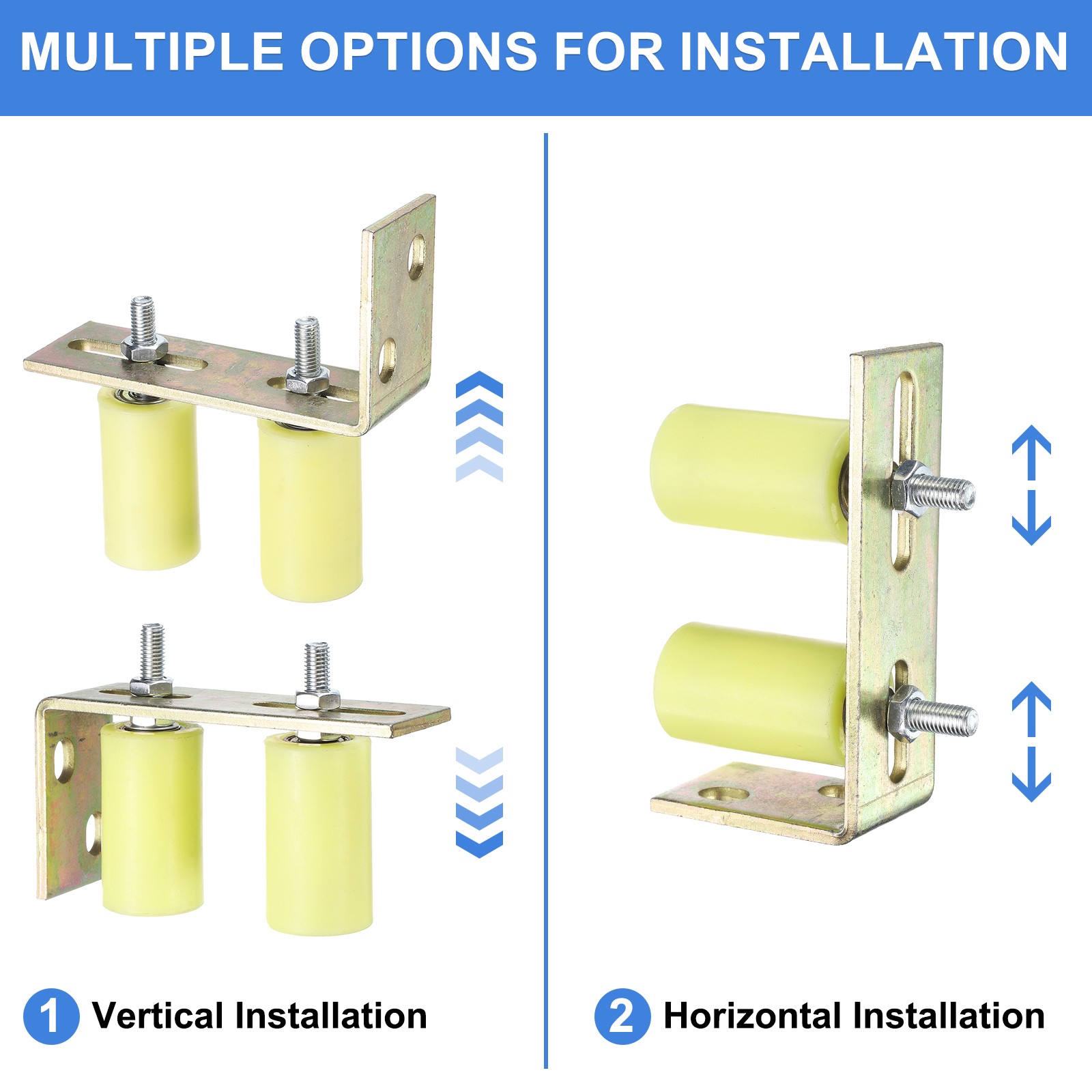 MULTIPLE OPTIONS FOR INSTALLATION

1 Vertical Installation

2 Horizontal Installation