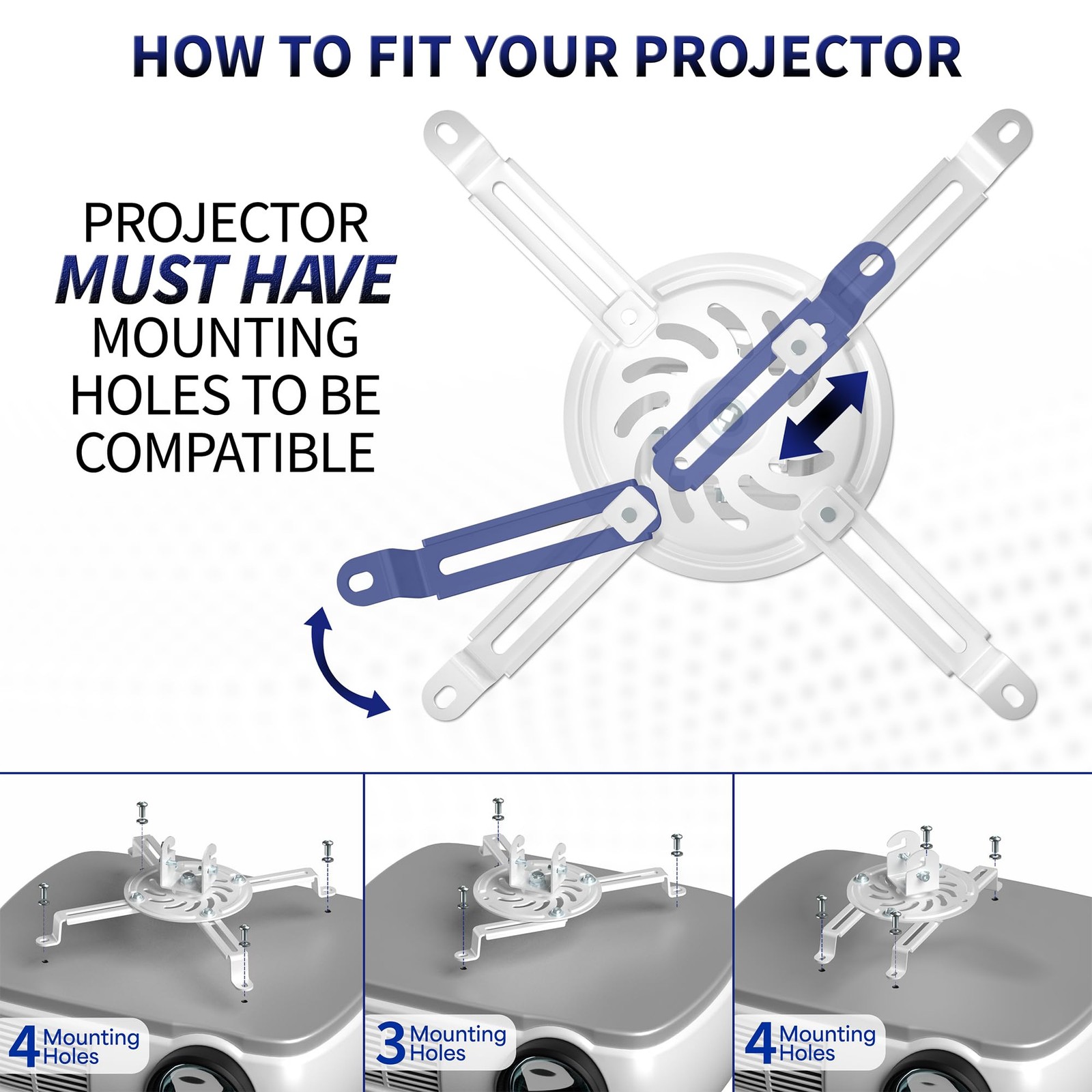 HOW TO FIT YOUR PROJECTOR

PROJECTOR
MUST HAVE
MOUNTING
HOLES TO BE
COMPATIBLE

4 Mounting Holes

3 Mounting Holes

4 Mounting Holes