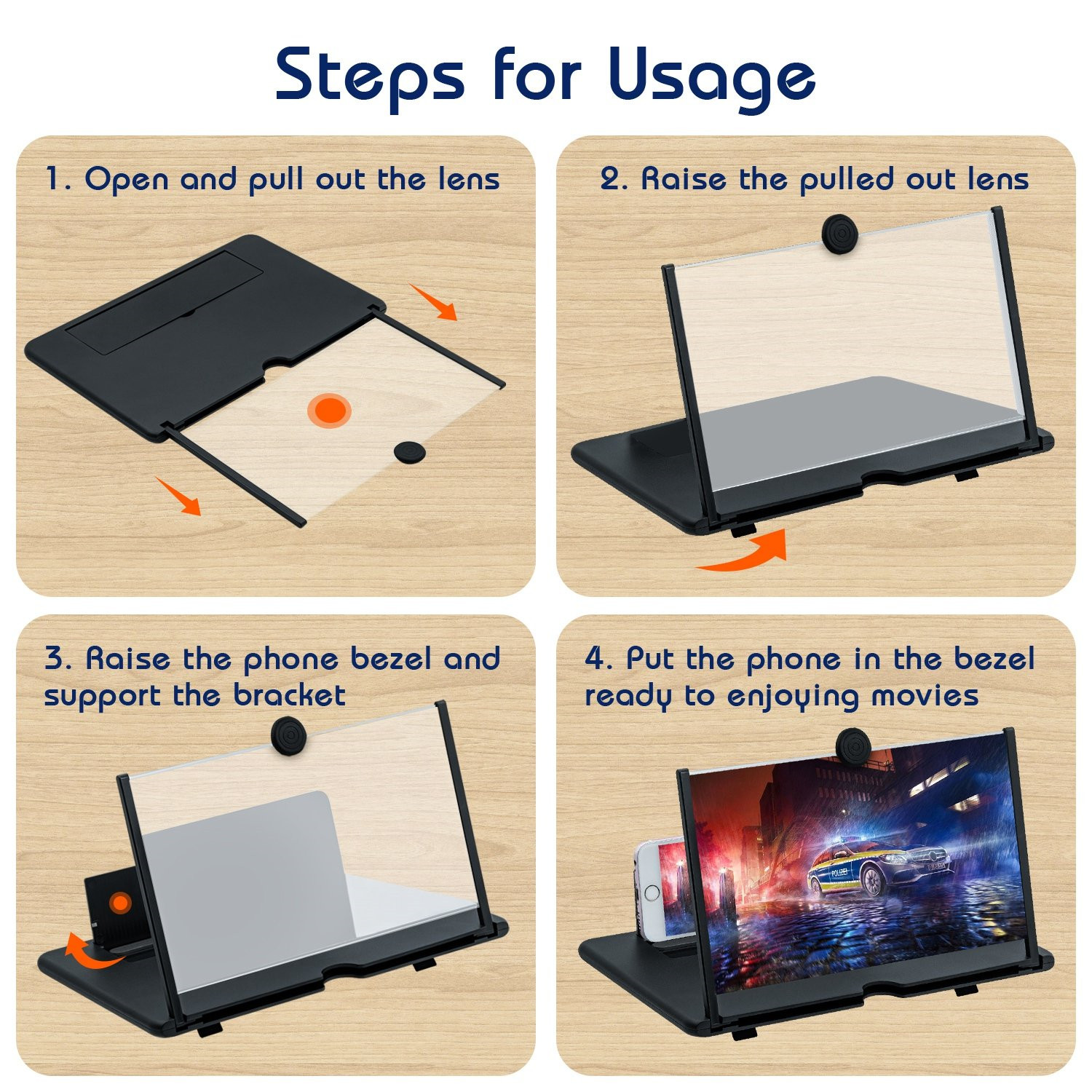 Steps for Usage

1. Open and pull out the lens

2. Raise the pulled out lens

3. Raise the phone bezel and support the bracket

4. Put the phone in the bezel ready to enjoying movies

POLIZEI