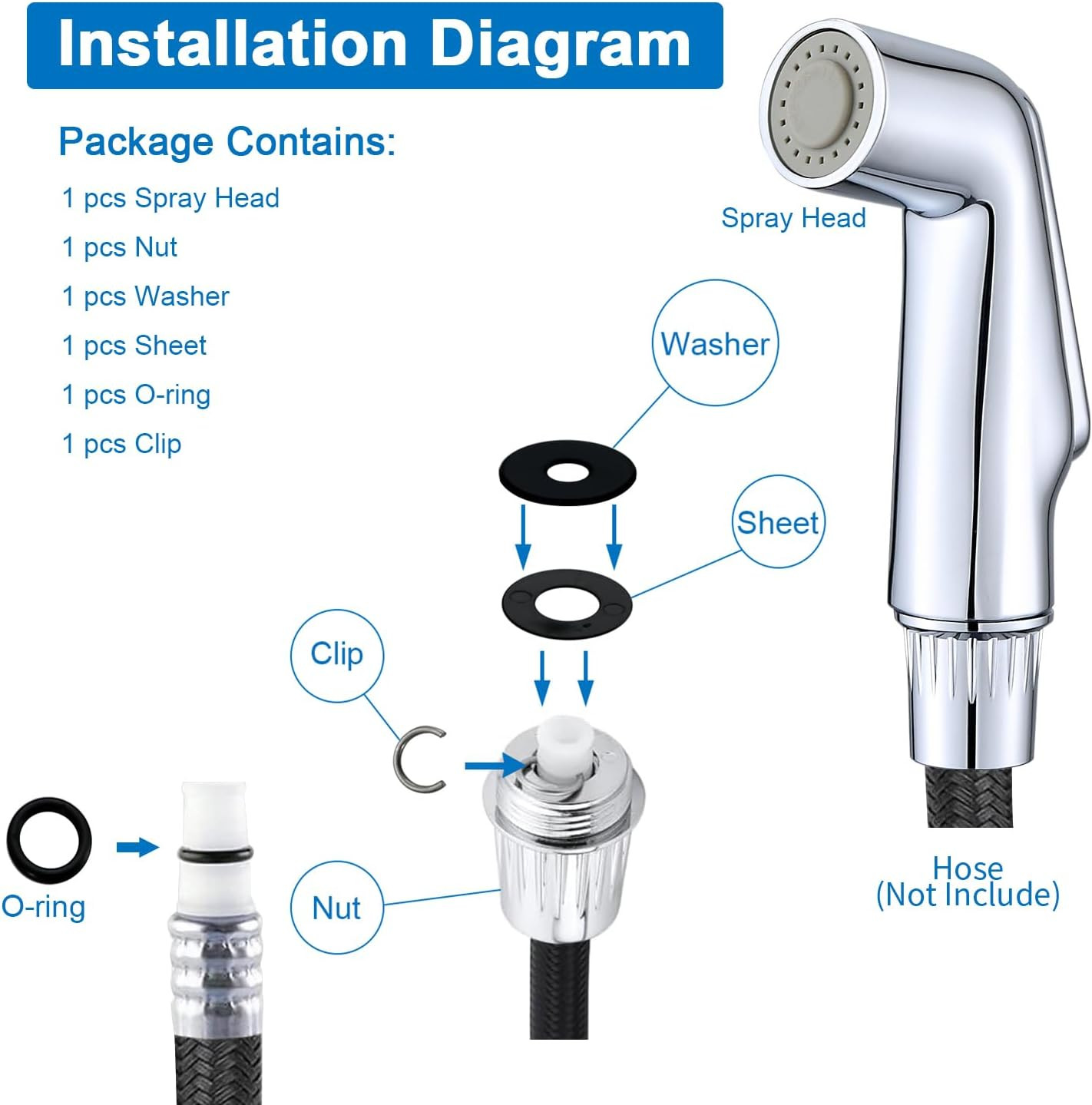 Installation Diagram

Package Contains:

1 pcs Spray Head

1 pcs Nut

1 pcs Washer

1 pcs Sheet

1 pcs O-ring

1 pcs Clip

Spray Head

Washer

Sheet

Clip

O-ring

Nut

Hose
(Not Include)