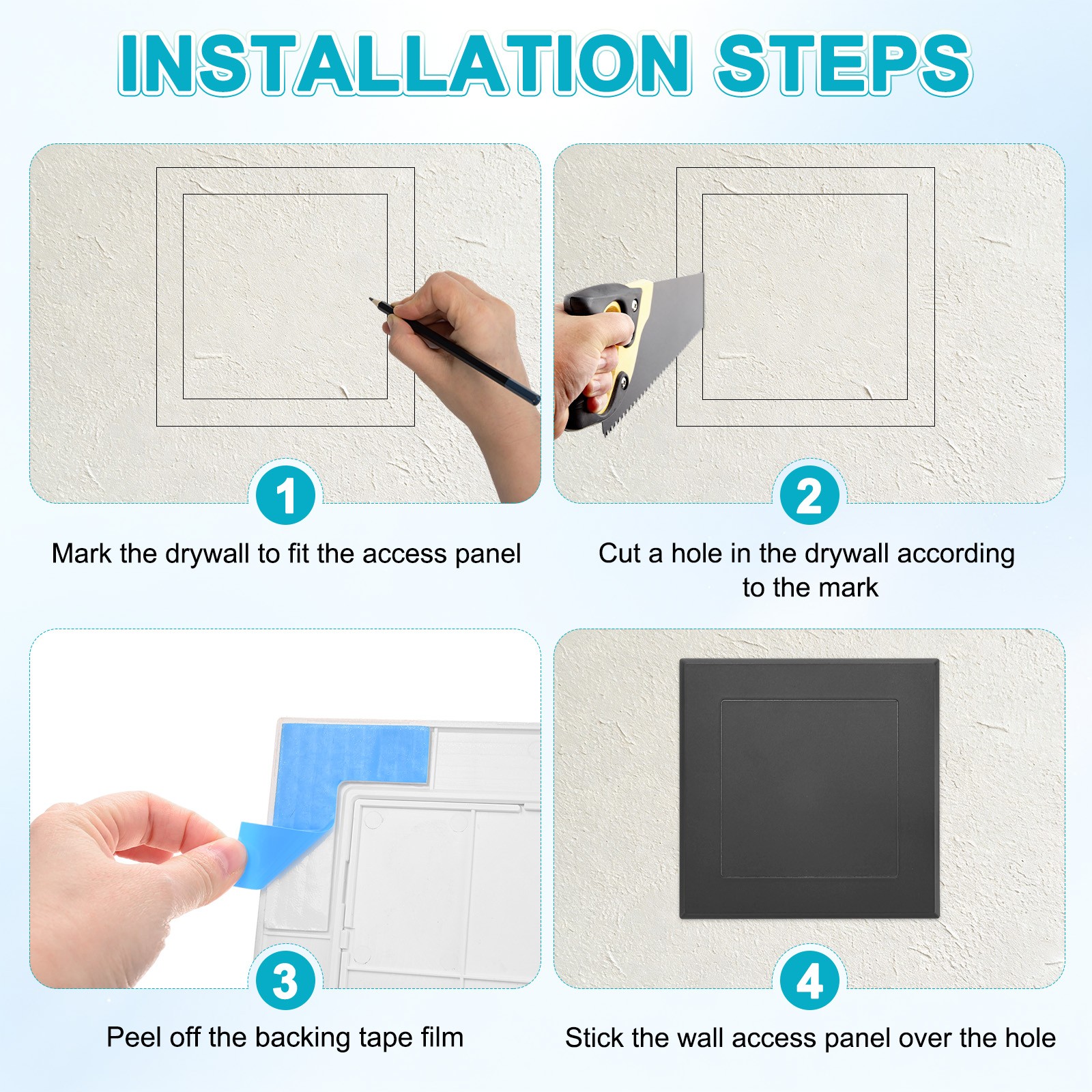 INSTALLATION STEPS

1

Mark the drywall to fit the access panel

2

Cut a hole in the drywall according to the mark

3

Peel off the backing tape film

4

Stick the wall access panel over the hole