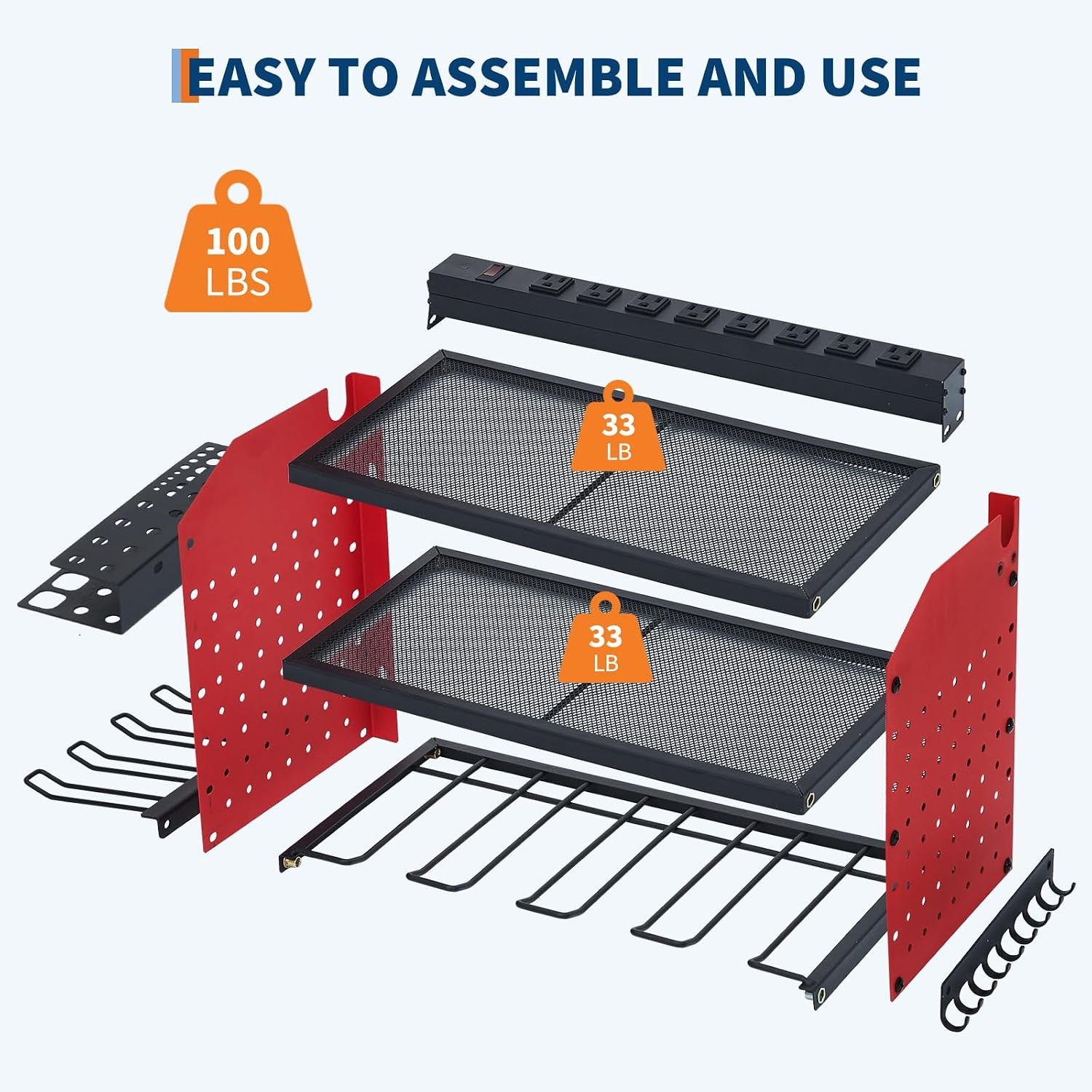 EASY TO ASSEMBLE AND USE

100 LBS

33 LB

33 LB