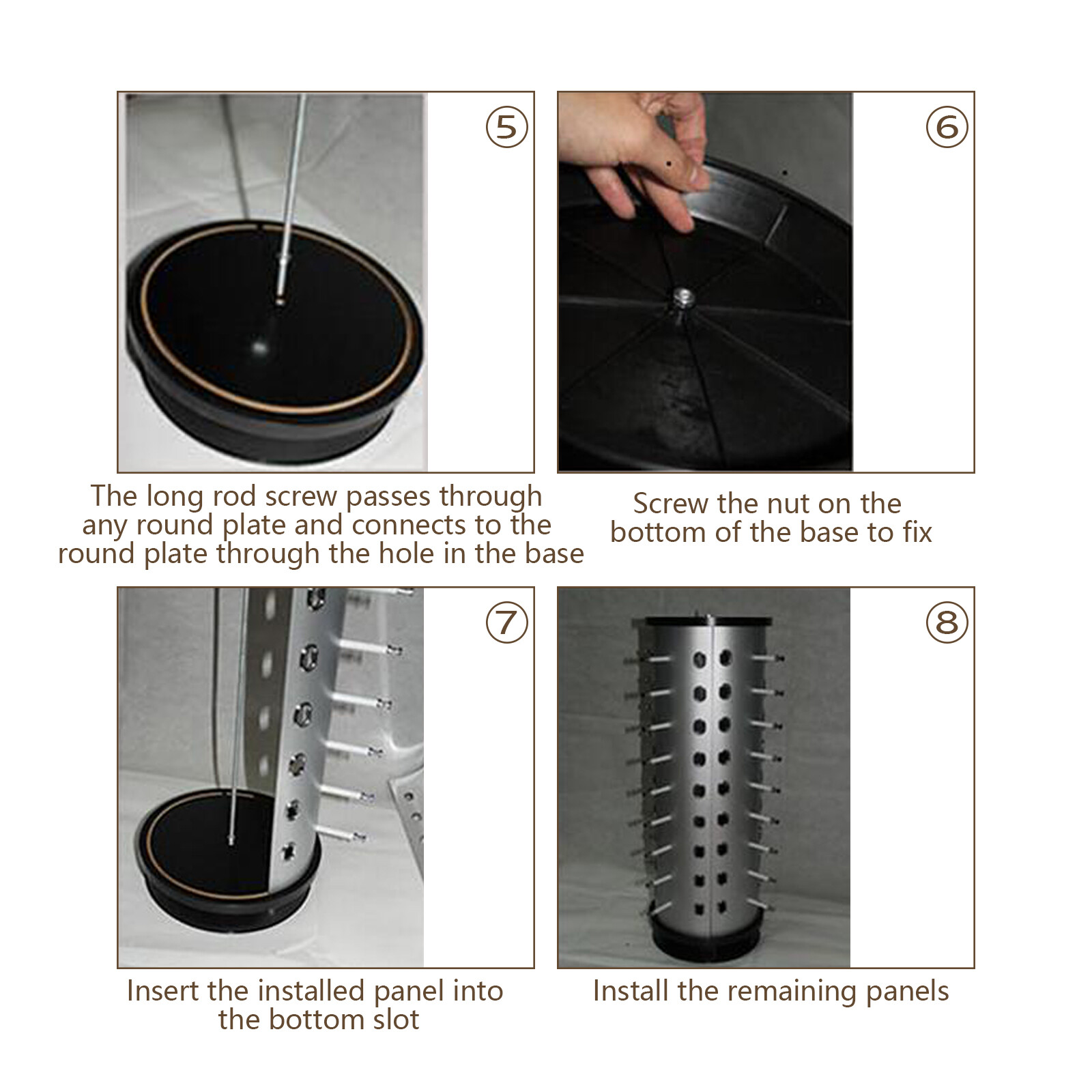 ⑤

The long rod screw passes through any round plate and connects to the round plate through the hole in the base

⑥

Screw the nut on the bottom of the base to fix

⑦

Insert the installed panel into the bottom slot

⑧

Install the remaining panels