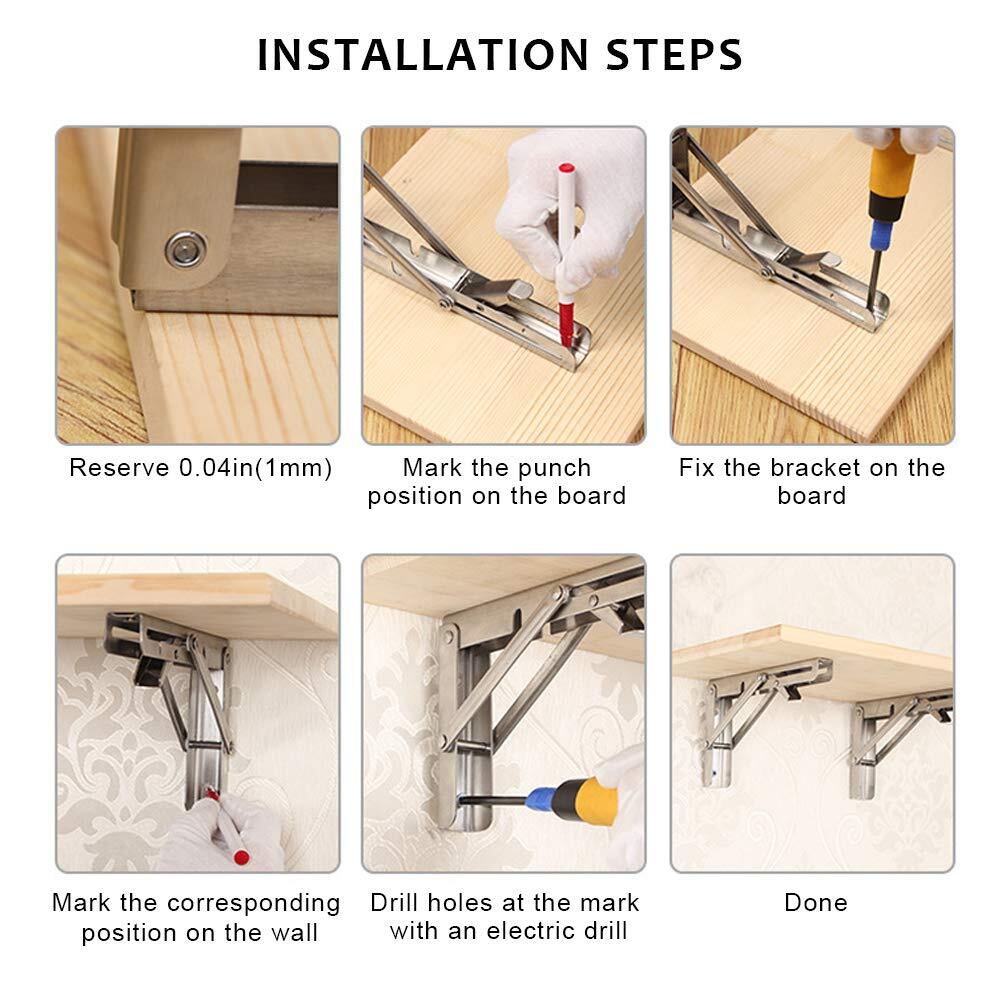 INSTALLATION STEPS

Reserve 0.04in(1mm)

Mark the punch position on the board

Fix the bracket on the board

Mark the corresponding position on the wall

Drill holes at the mark with an electric drill

Done