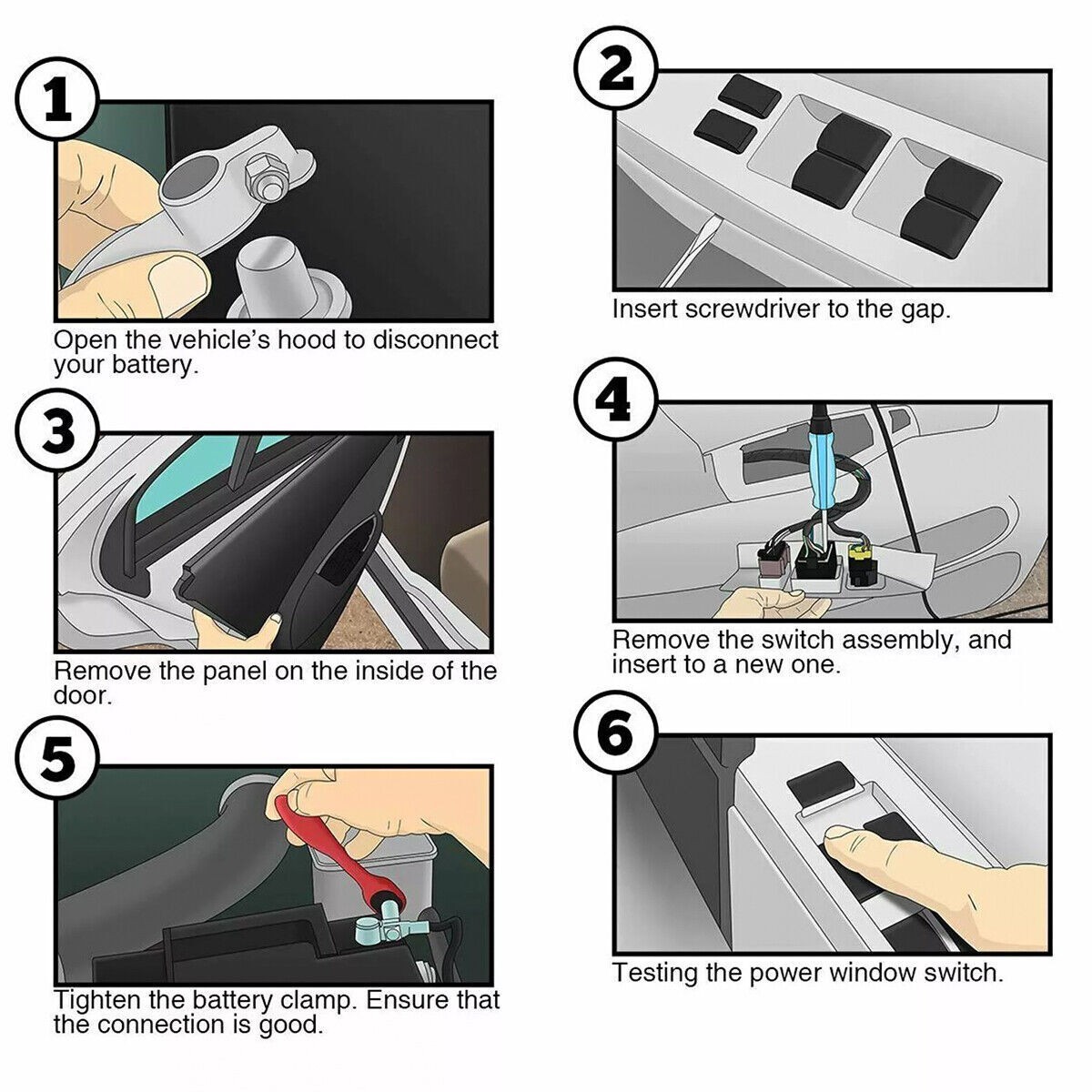 1

Open the vehicle's hood to disconnect your battery.

2

Insert screwdriver to the gap.

3

Remove the panel on the inside of the door.

4

Remove the switch assembly, and insert to a new one.

5

Tighten the battery clamp. Ensure that the connection is good.

6

Testing the power window switch.