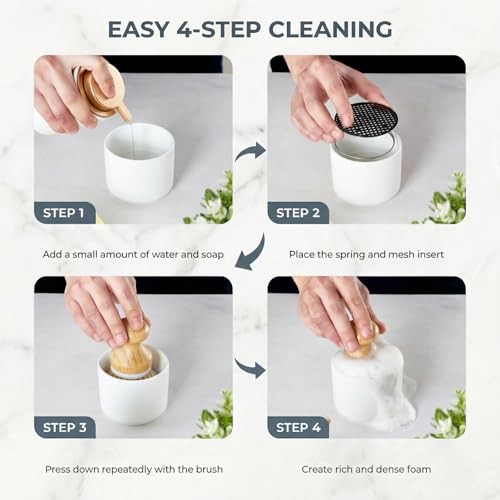 EASY 4-STEP CLEANING

STEP 1

Add a small amount of water and soap

STEP 2

Place the spring and mesh insert

STEP 3

Press down repeatedly with the brush

STEP 4

Create rich and dense foam