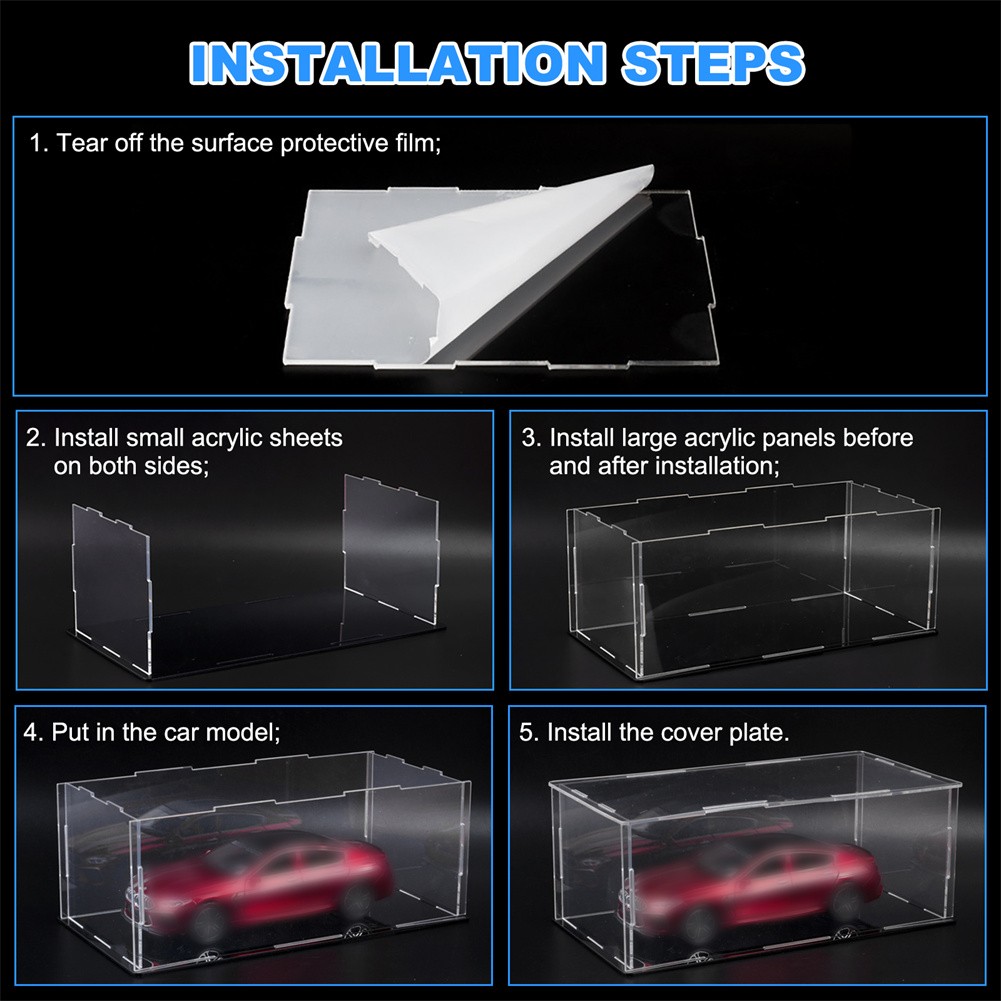 INSTALLATION STEPS

1. Tear off the surface protective film;

2. Install small acrylic sheets on both sides;

3. Install large acrylic panels before and after installation;

4. Put in the car model;

5. Install the cover plate.