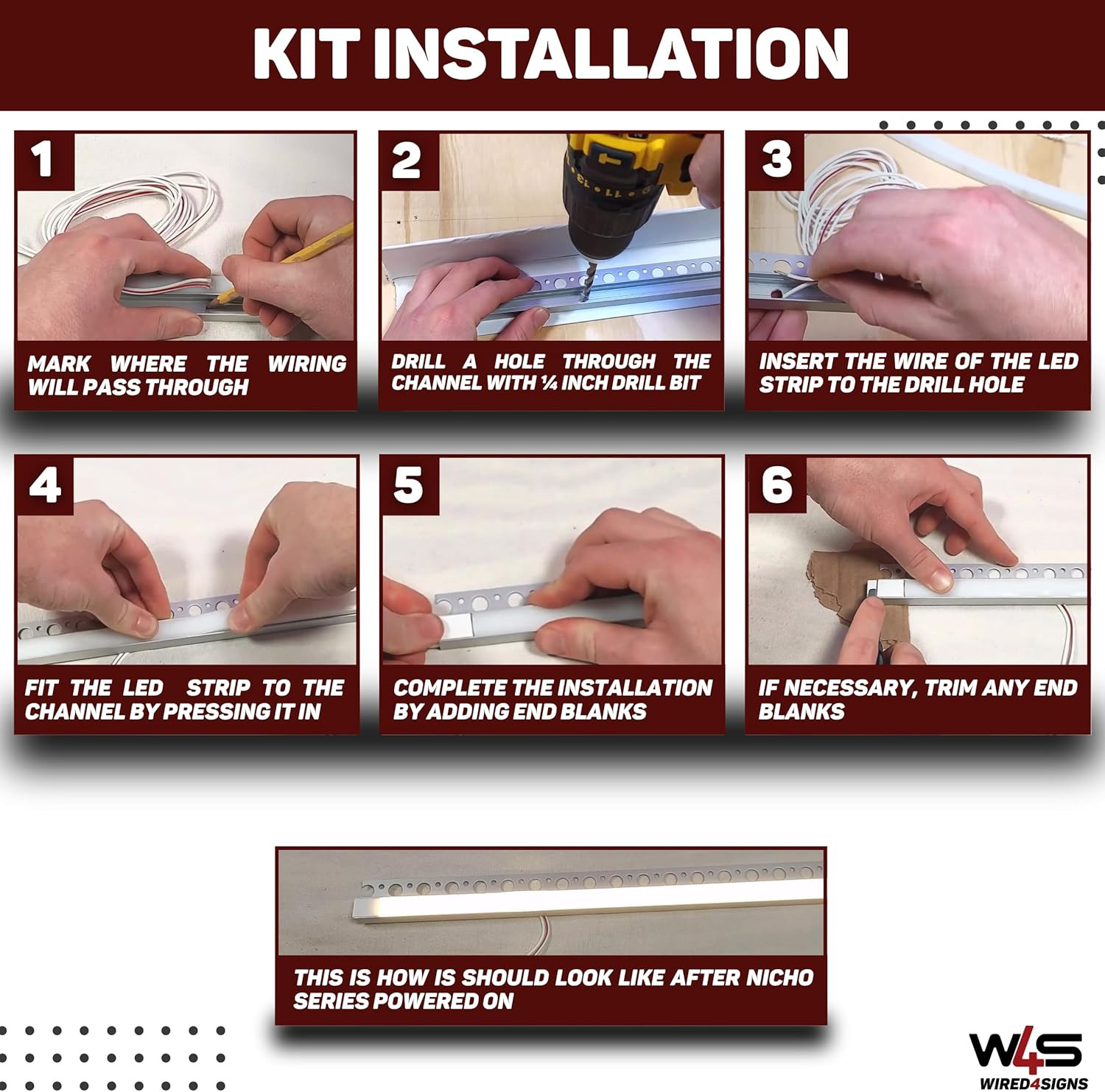 KIT INSTALLATION

1

MARK WHERE THE WIRING WILL PASS THROUGH

2

DRILL A HOLE THROUGH THE CHANNEL WITH ¼ INCH DRILL BIT

3

INSERT THE WIRE OF THE LED STRIP TO THE DRILL HOLE

4

FIT THE LED STRIP TO THE CHANNEL BY PRESSING IT IN

5

COMPLETE THE INSTALLATION BY ADDING END BLANKS

6

IF NECESSARY, TRIM ANY END BLANKS

THIS IS HOW IS SHOULD LOOK LIKE AFTER NICHO SERIES POWERED ON

W4S
WIRED4SIGNS