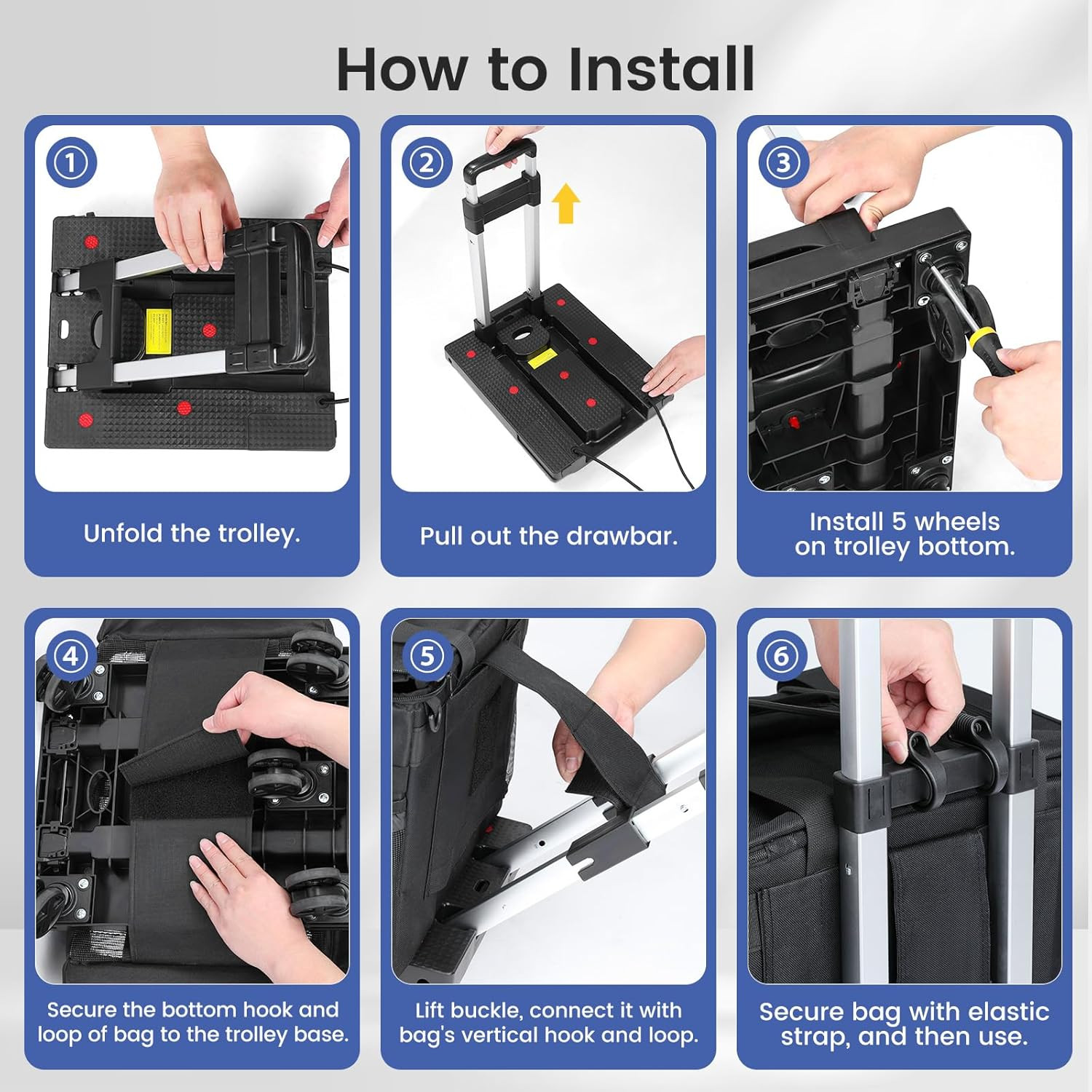 How to Install

①

Unfold the trolley.

②

Pull out the drawbar.

③

Install 5 wheels on trolley bottom.

④

Secure the bottom hook and loop of bag to the trolley base.

⑤

Lift buckle, connect it with bag's vertical hook and loop.

⑥

Secure bag with elastic strap, and then use.