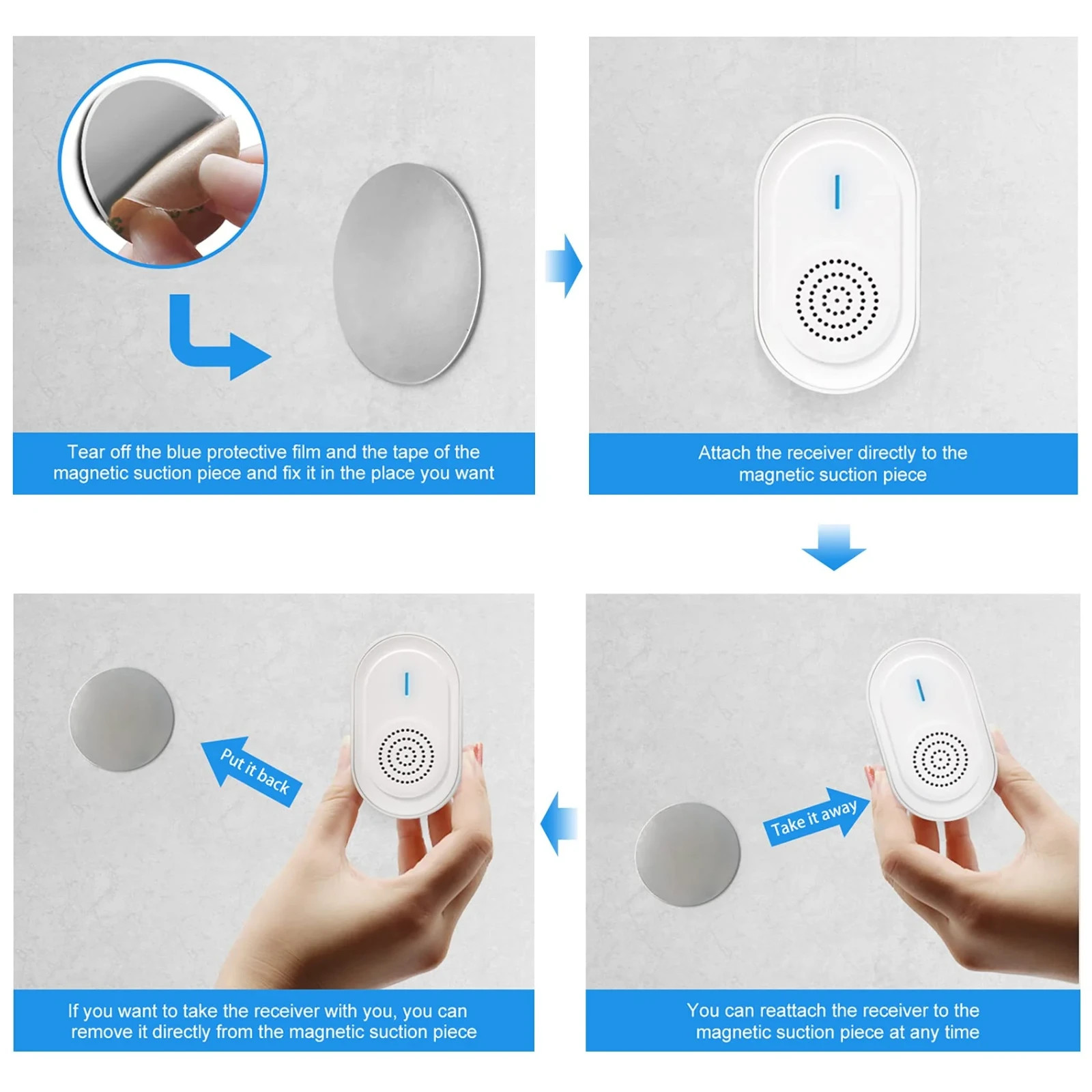 Tear off the blue protective film and the tape of the magnetic suction piece and fix it in the place you want

Attach the receiver directly to the magnetic suction piece

Take it away

You can reattach the receiver to the magnetic suction piece at any time

Put it back

If you want to take the receiver with you, you can remove it directly from the magnetic suction piece