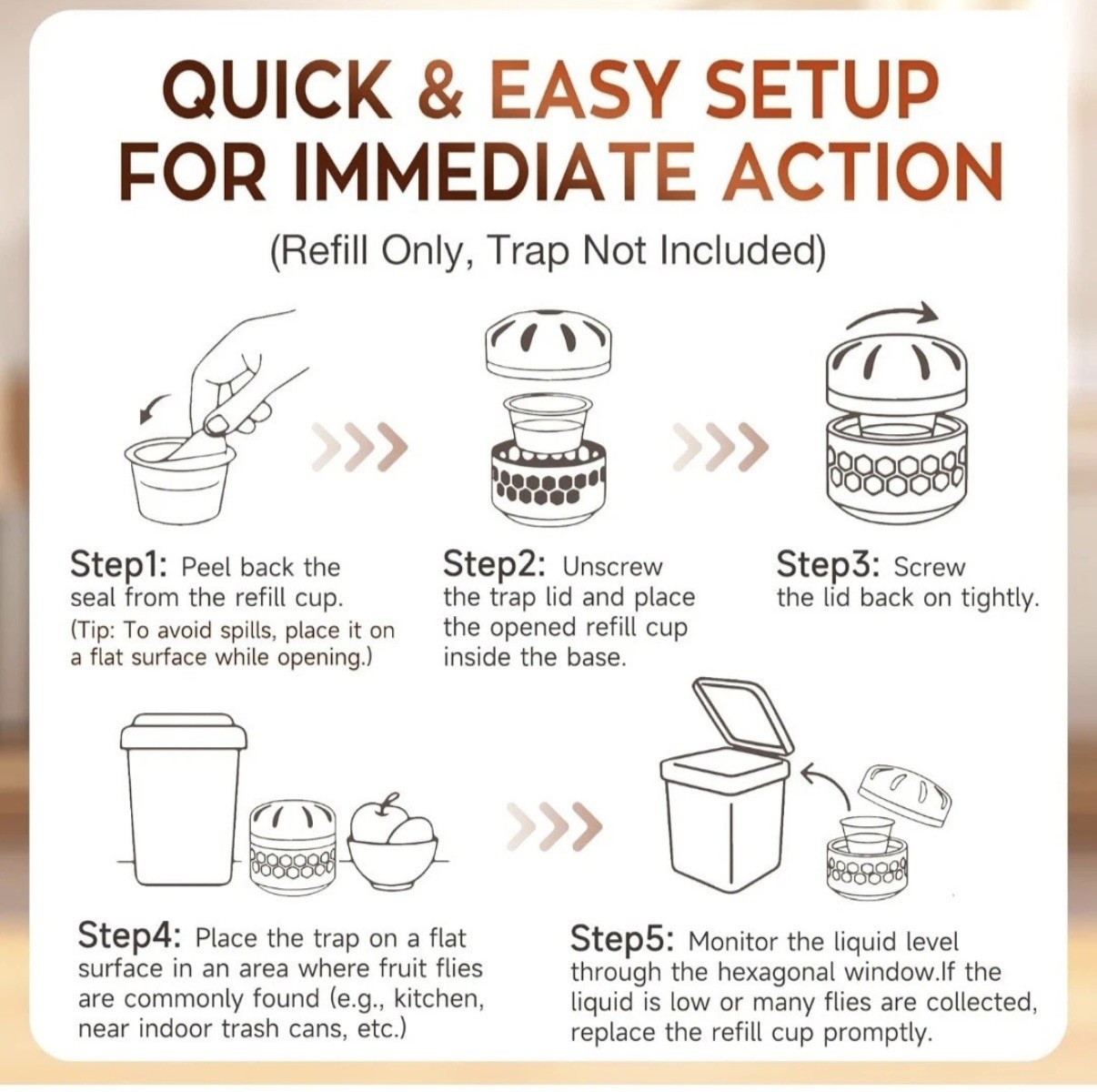 QUICK & EASY SETUP FOR IMMEDIATE ACTION

(Refill Only, Trap Not Included)

Step1: Peel back the seal from the refill cup.
(Tip: To avoid spills, place it on a flat surface while opening.)

Step2: Unscrew the trap lid and place the opened refill cup inside the base.

Step3: Screw the lid back on tightly.

Step4: Place the trap on a flat surface in an area where fruit flies are commonly found (e.g., kitchen, near indoor trash cans, etc.)

Step5: Monitor the liquid level through the hexagonal window.If the liquid is low or many flies are collected, replace the refill cup promptly.