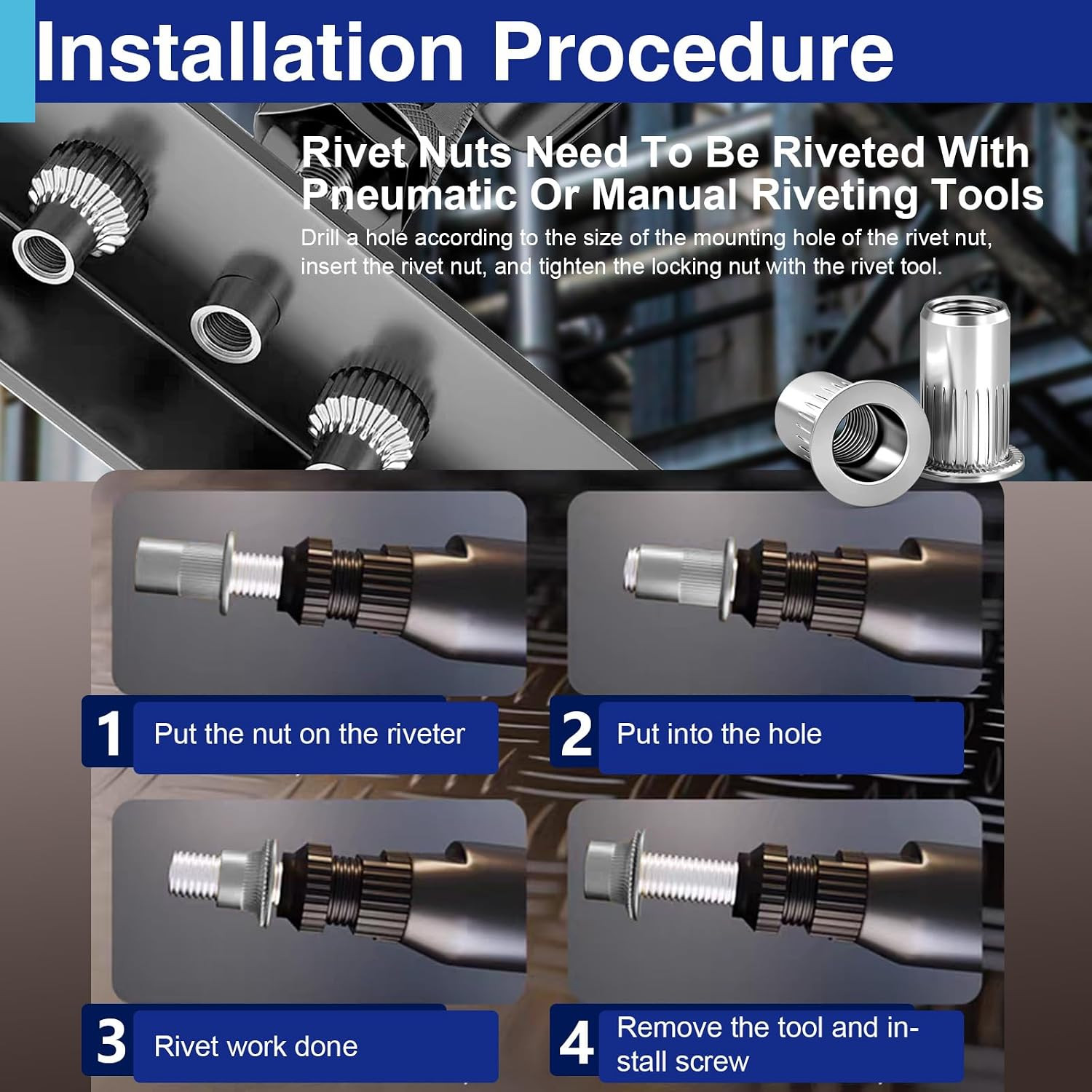 Installation Procedure

Rivet Nuts Need To Be Riveted With Pneumatic Or Manual Riveting Tools

Drill a hole according to the size of the mounting hole of the rivet nut, insert the rivet nut, and tighten the locking nut with the rivet tool.

1 Put the nut on the riveter

2 Put into the hole

3 Rivet work done

4 Remove the tool and install screw