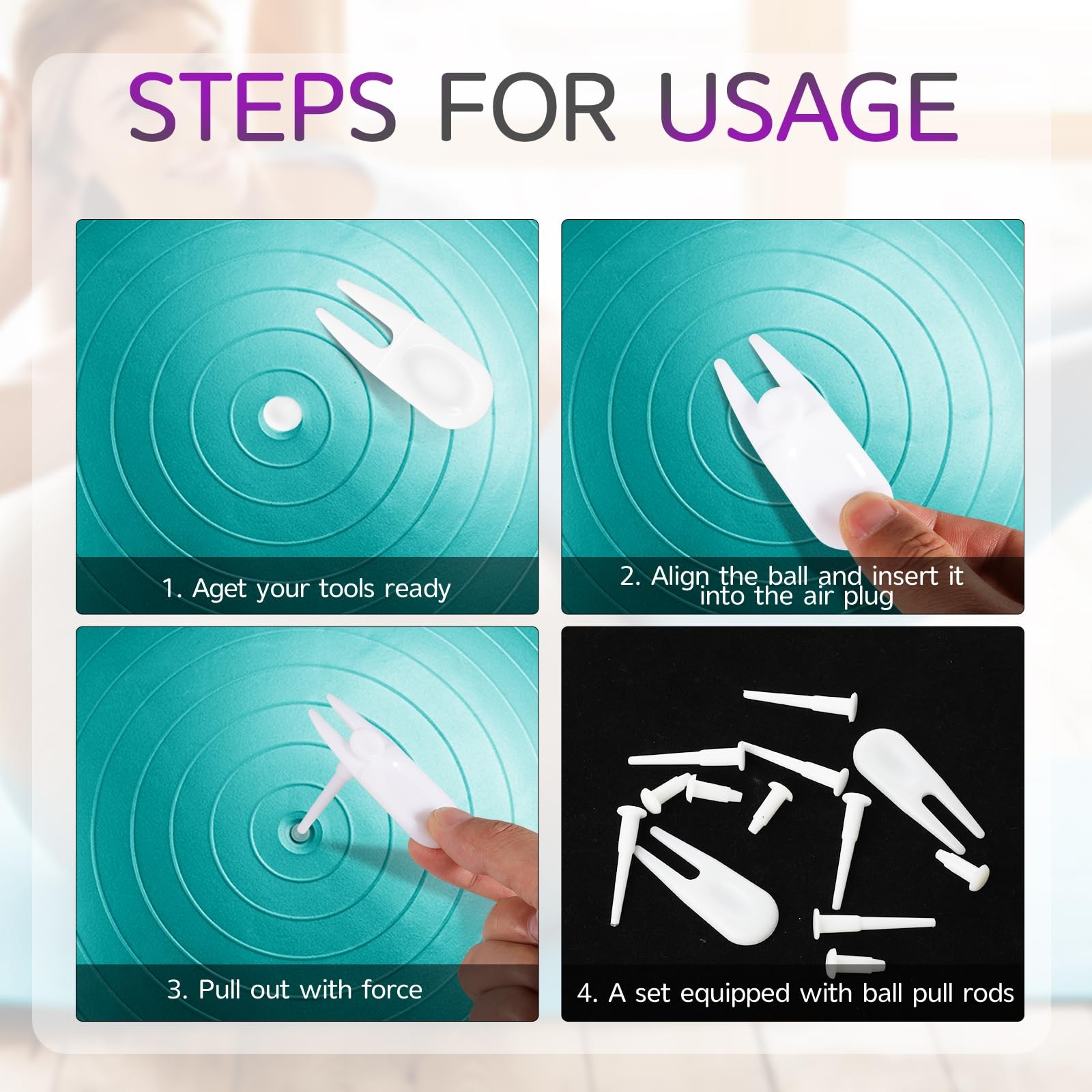 STEPS FOR USAGE

1. Aget your tools ready

2. Align the ball and insert it into the air plug

3. Pull out with force

4. A set equipped with ball pull rods