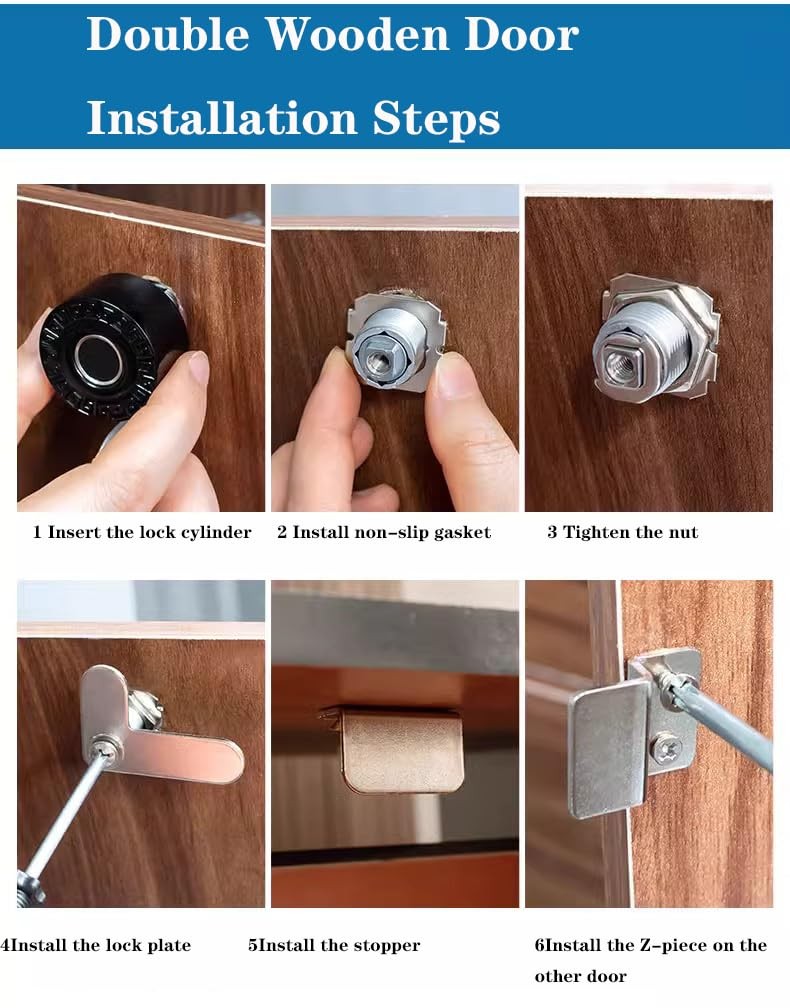 Double Wooden Door Installation Steps

1 Insert the lock cylinder

2 Install non-slip gasket

3 Tighten the nut

4Install the lock plate

5Install the stopper

6Install the Z-piece on the other door