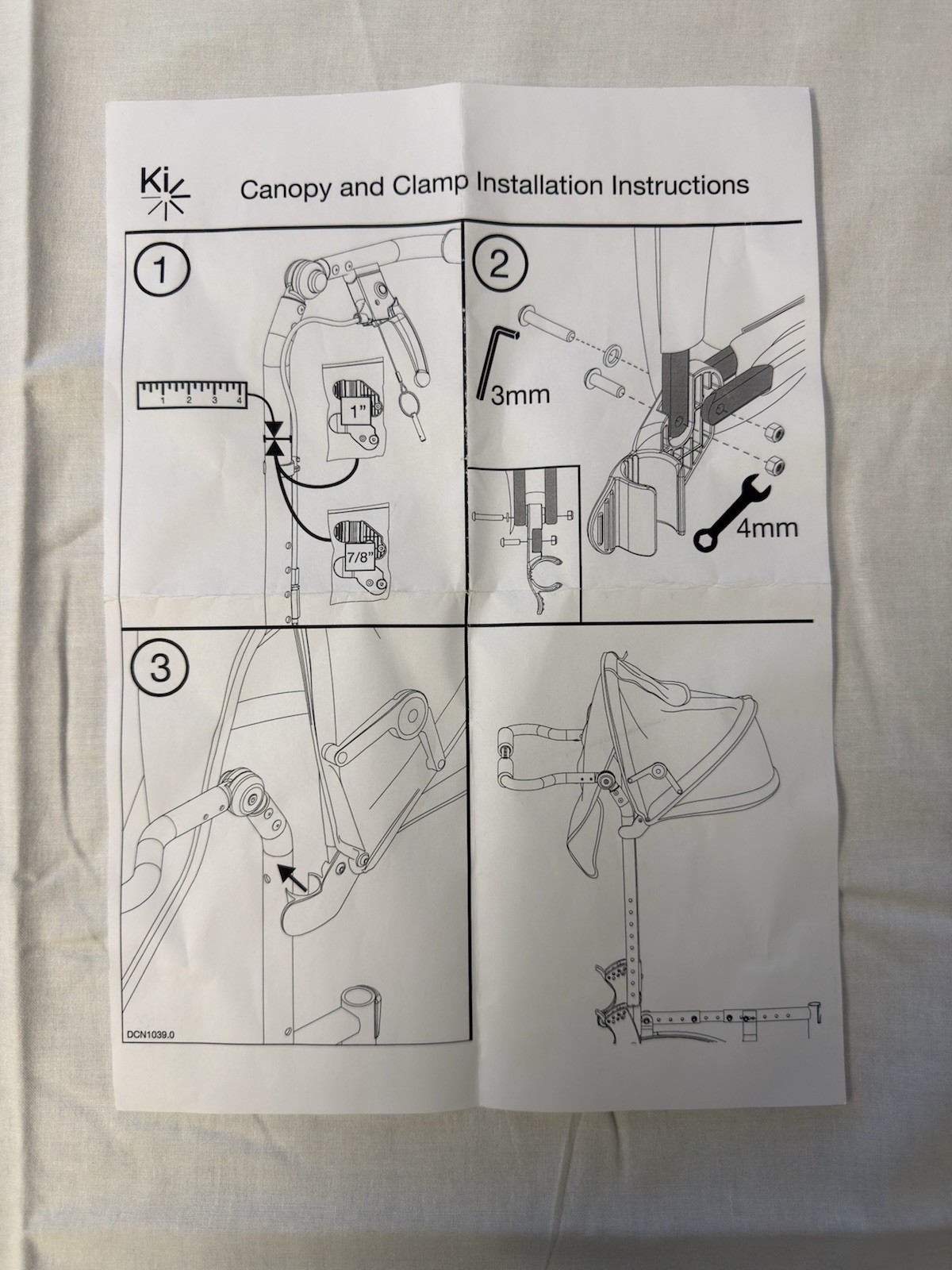 Ki

Canopy and Clamp Installation Instructions

1

1 2 3 4

1"

7/8"

2

3mm

4mm

3

DCN1039.0