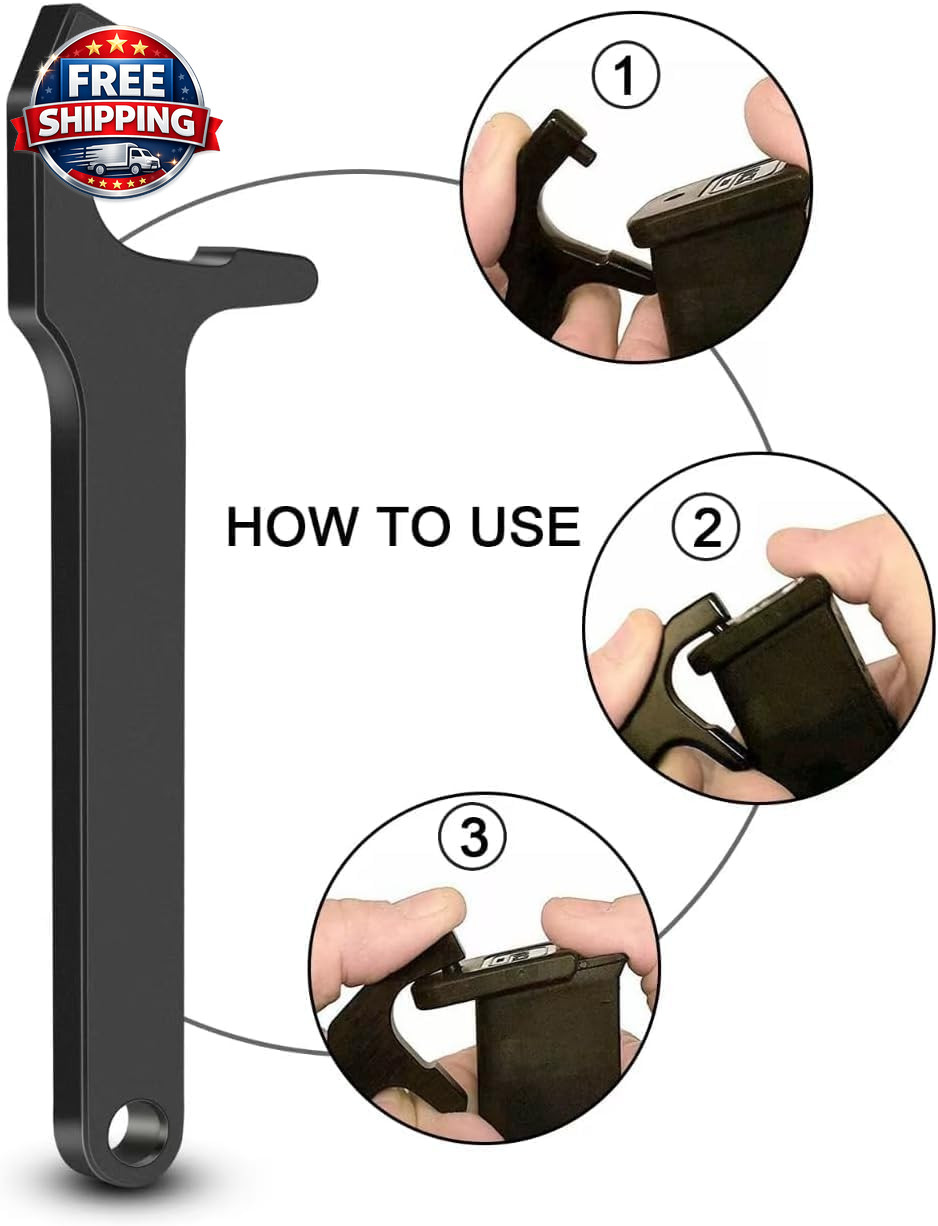 FREE SHIPPING

1

HOW TO USE

2

3