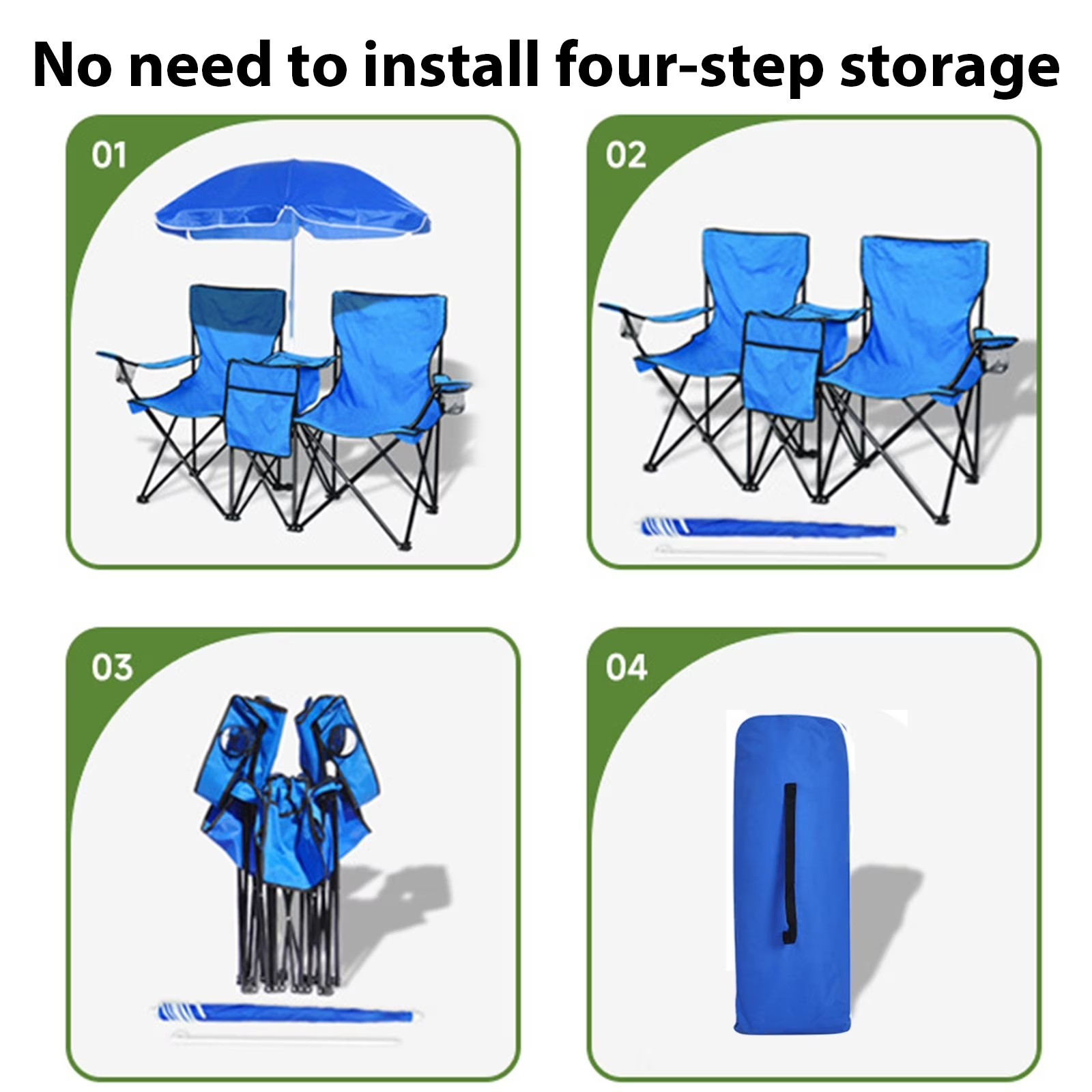 No need to install four-step storage

01

02

03

04