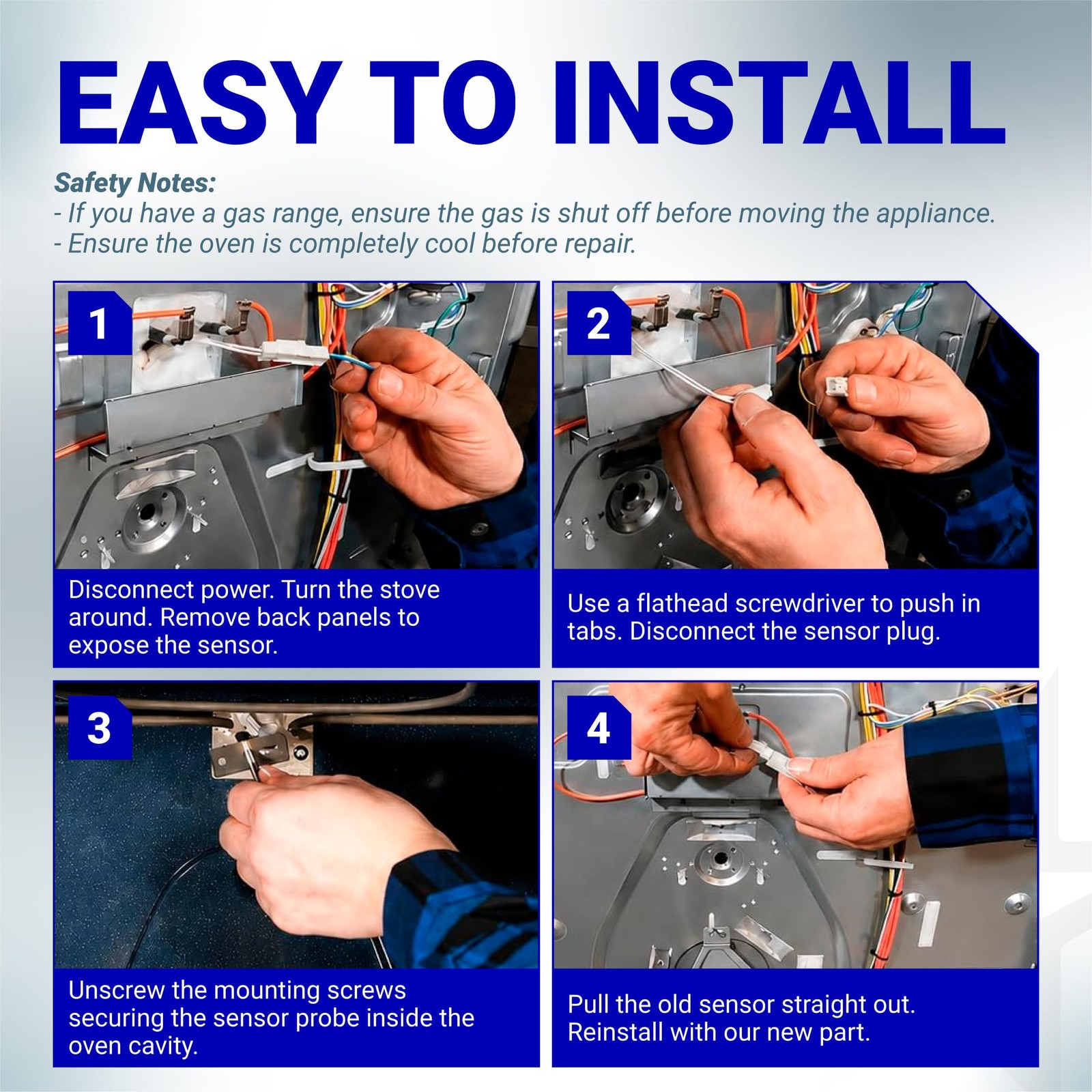 EASY TO INSTALL

Safety Notes:
- If you have a gas range, ensure the gas is shut off before moving the appliance.
- Ensure the oven is completely cool before repair.

1

Disconnect power. Turn the stove around. Remove back panels to expose the sensor.

2

Use a flathead screwdriver to push in tabs. Disconnect the sensor plug.

3

Unscrew the mounting screws securing the sensor probe inside the oven cavity.

4

Pull the old sensor straight out. Reinstall with our new part.