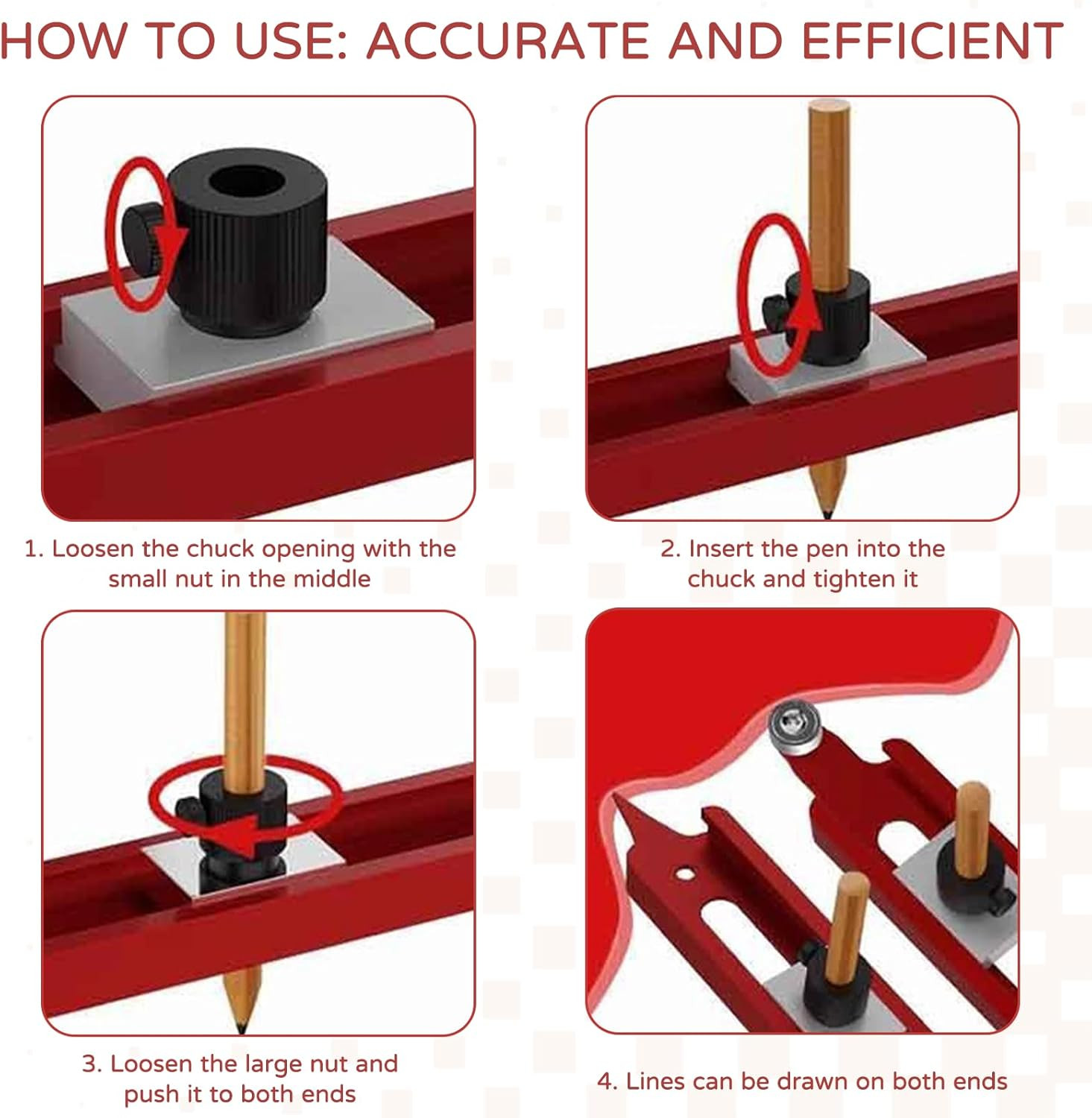 HOW TO USE: ACCURATE AND EFFICIENT

1. Loosen the chuck opening with the small nut in the middle

2. Insert the pen into the chuck and tighten it

3. Loosen the large nut and push it to both ends

4. Lines can be drawn on both ends