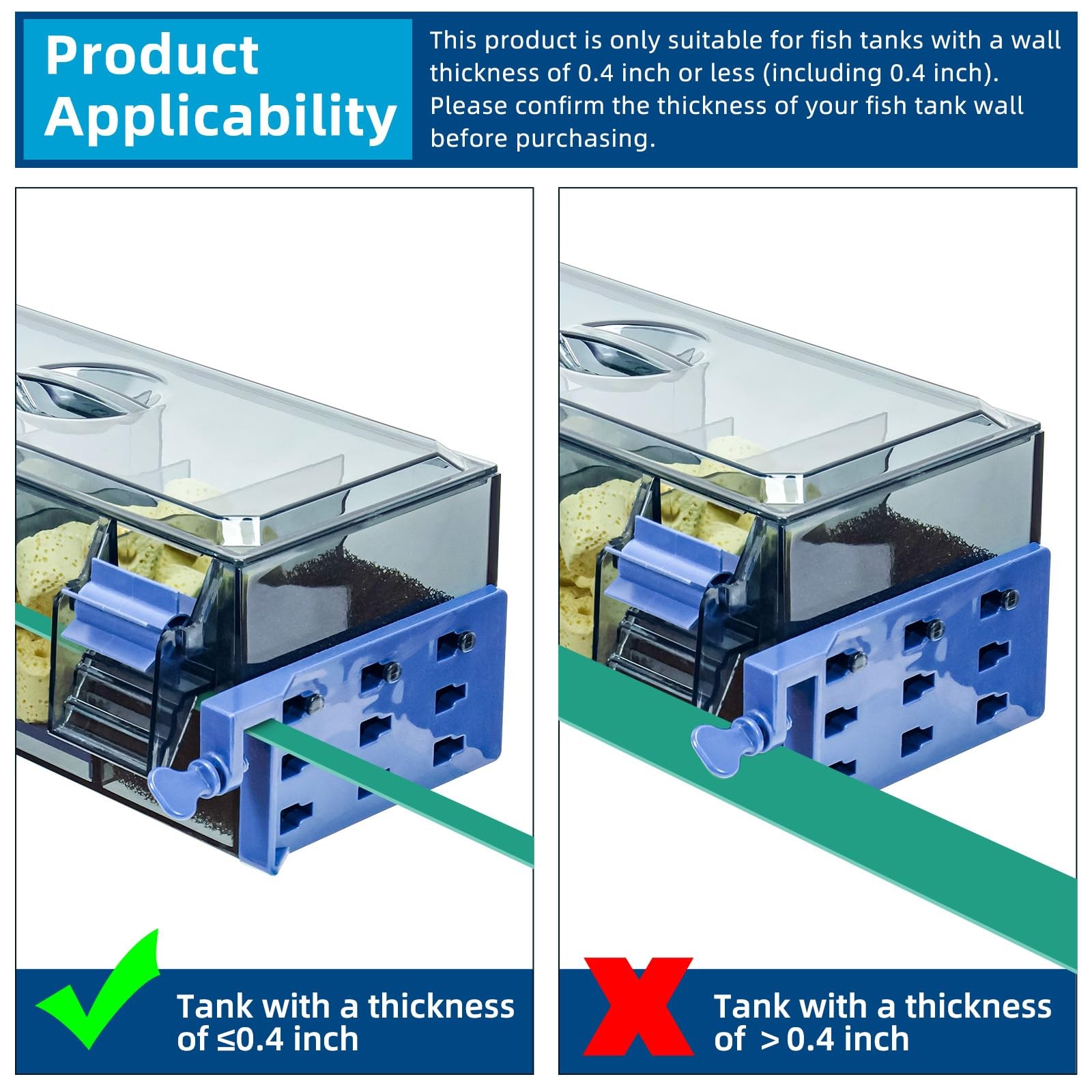 Product Applicability

This product is only suitable for fish tanks with a wall thickness of 0.4 inch or less (including 0.4 inch). Please confirm the thickness of your fish tank wall before purchasing.

Tank with a thickness of ≤0.4 inch

Tank with a thickness of >0.4 inch