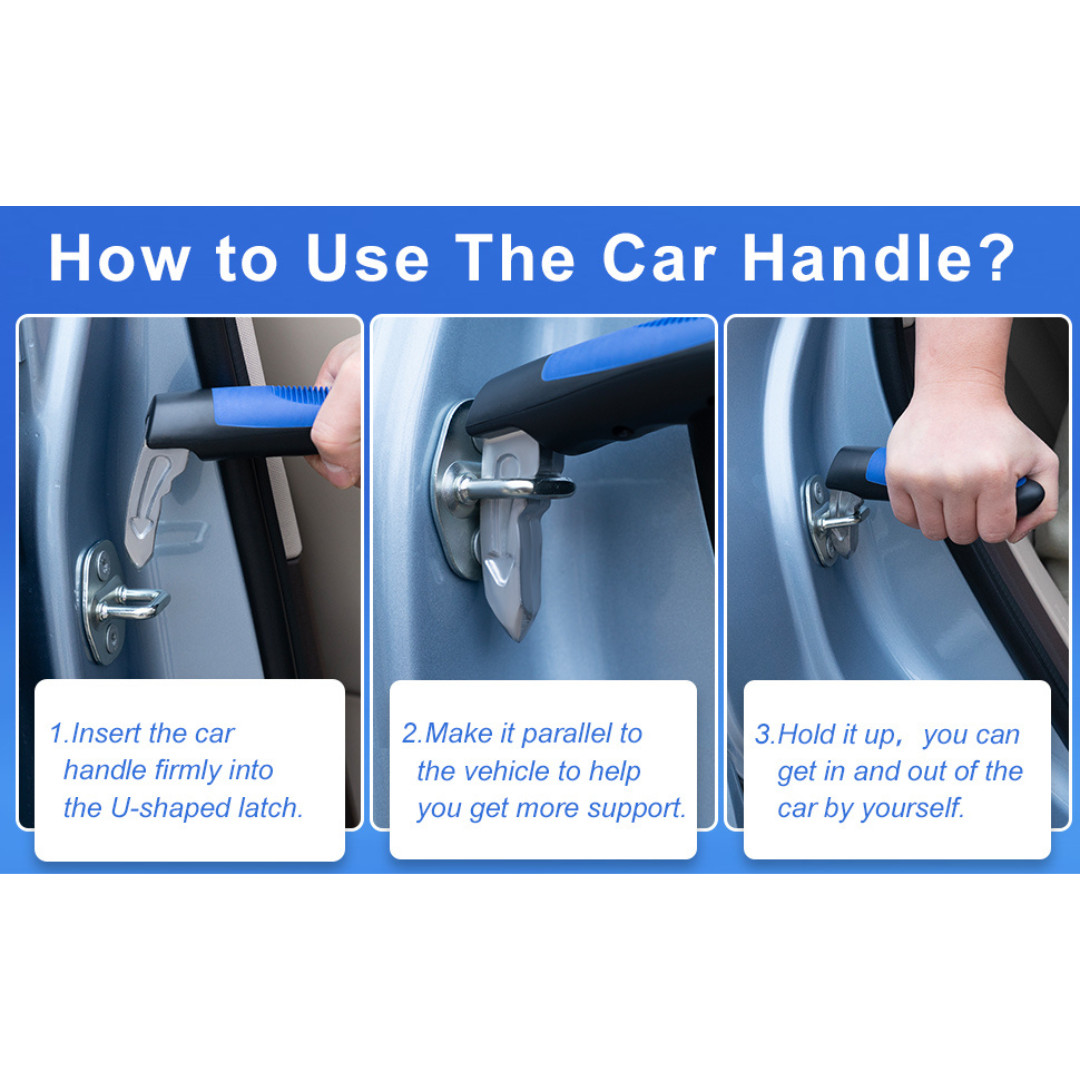 How to Use The Car Handle?

1.Insert the car handle firmly into the U-shaped latch.

2.Make it parallel to the vehicle to help you get more support.

3.Hold it up， you can get in and out of the car by yourself.