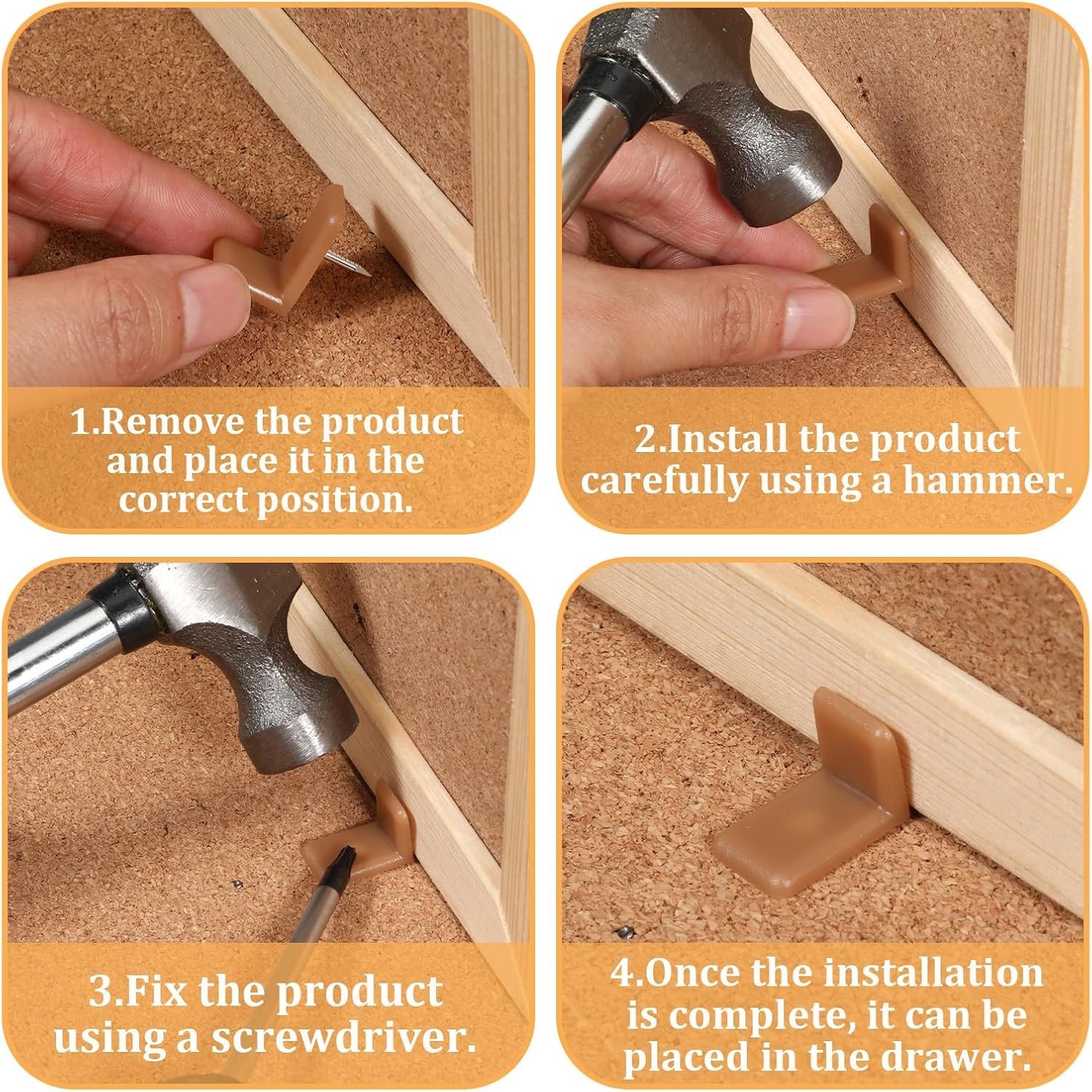 1.Remove the product and place it in the correct position.

2.Install the product carefully using a hammer.

3.Fix the product using a screwdriver.

4.Once the installation is complete, it can be placed in the drawer.