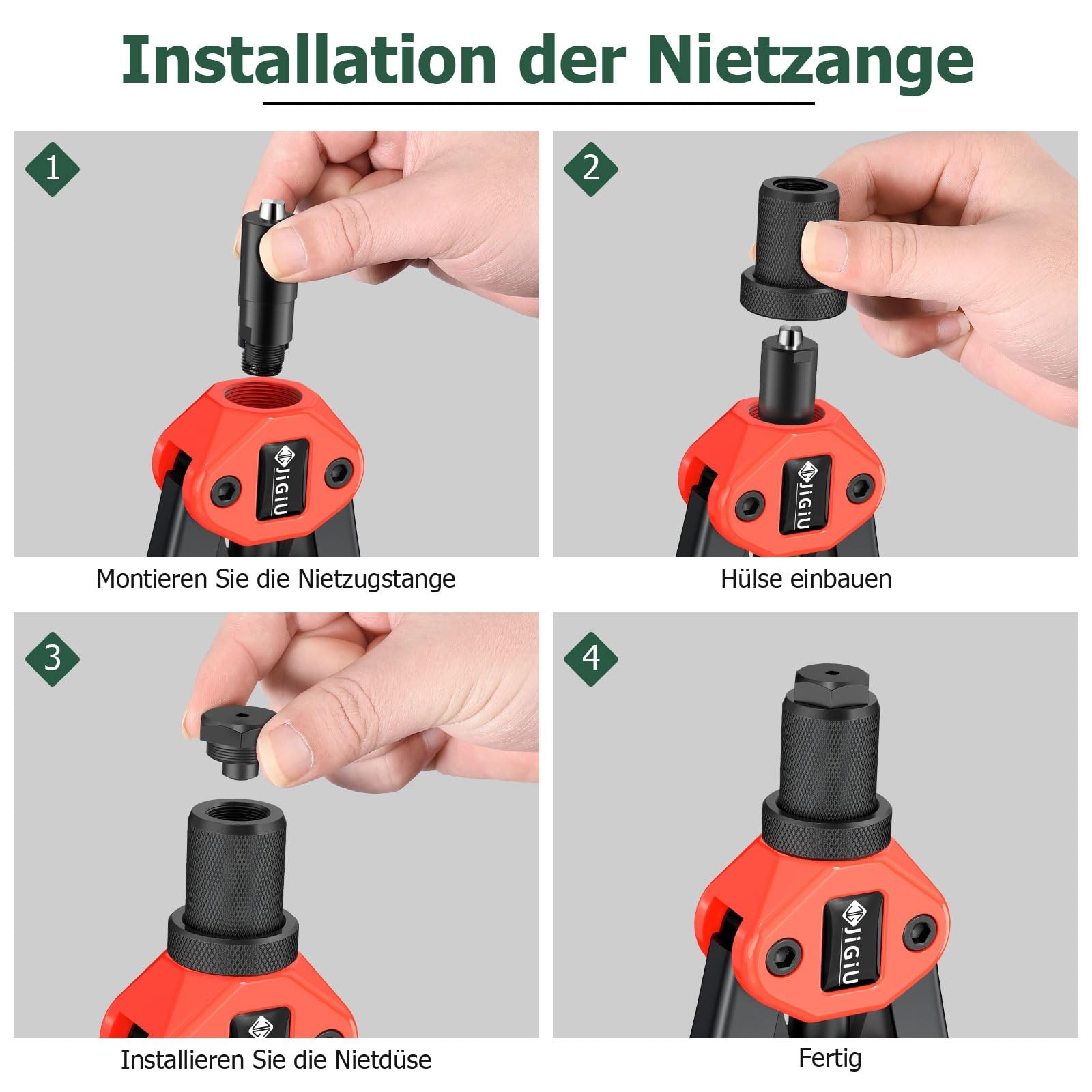 Installation der Nietzange

1

JiGiU

Montieren Sie die Nietzugstange

2

JiGiU

Hülse einbauen

3

Installieren Sie die Nietdüse

4

JiGiU

Fertig