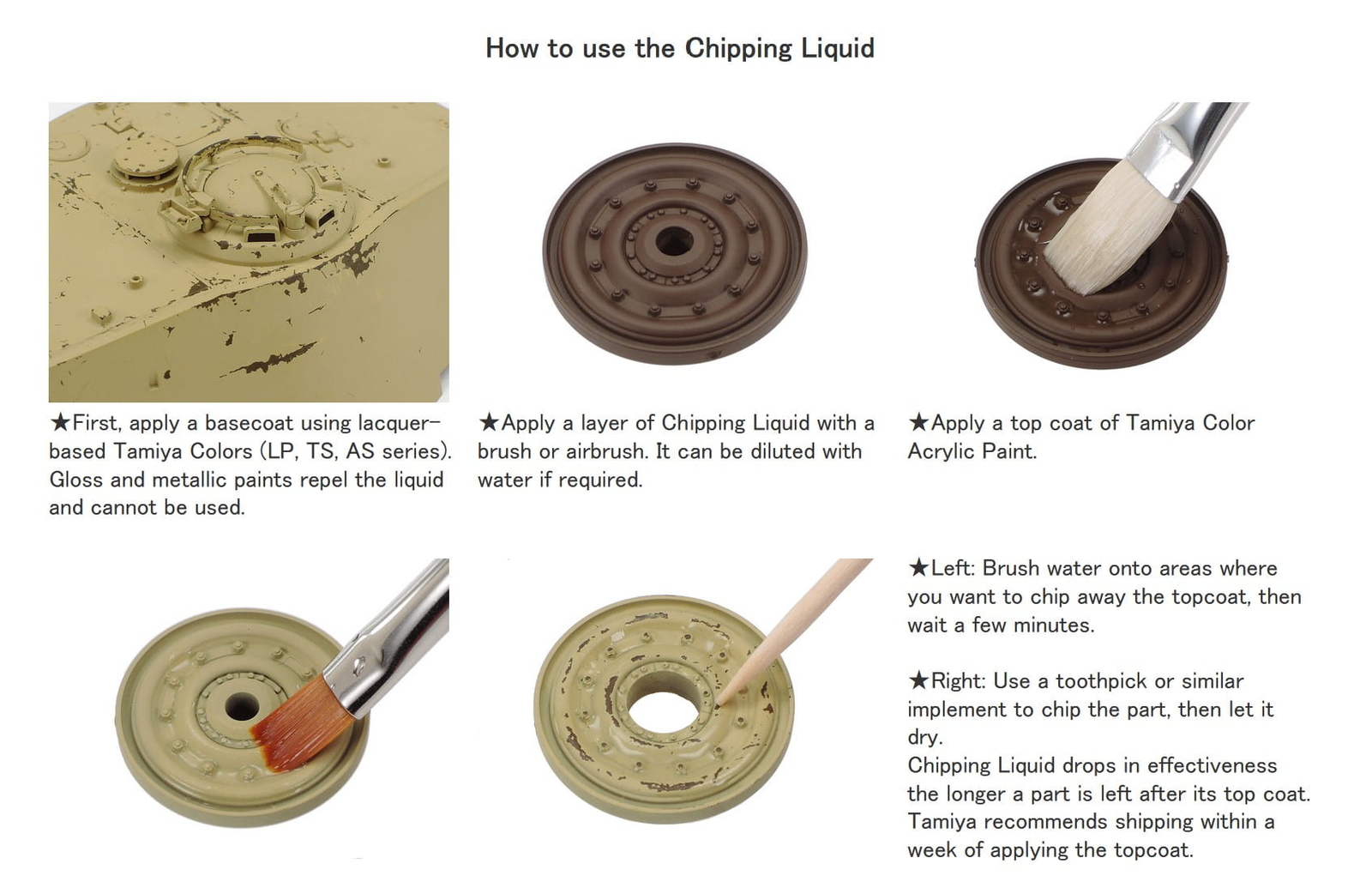 How to use the Chipping Liquid

★First, apply a basecoat using lacquer-based Tamiya Colors (LP, TS, AS series). Gloss and metallic paints repel the liquid and cannot be used.

★Apply a layer of Chipping Liquid with a brush or airbrush. It can be diluted with water if required.

★Apply a top coat of Tamiya Color Acrylic Paint.

★Left: Brush water onto areas where you want to chip away the topcoat, then wait a few minutes.

★Right: Use a toothpick or similar implement to chip the part, then let it dry.
Chipping Liquid drops in effectiveness the longer a part is left after its top coat. Tamiya recommends shipping within a week of applying the topcoat.