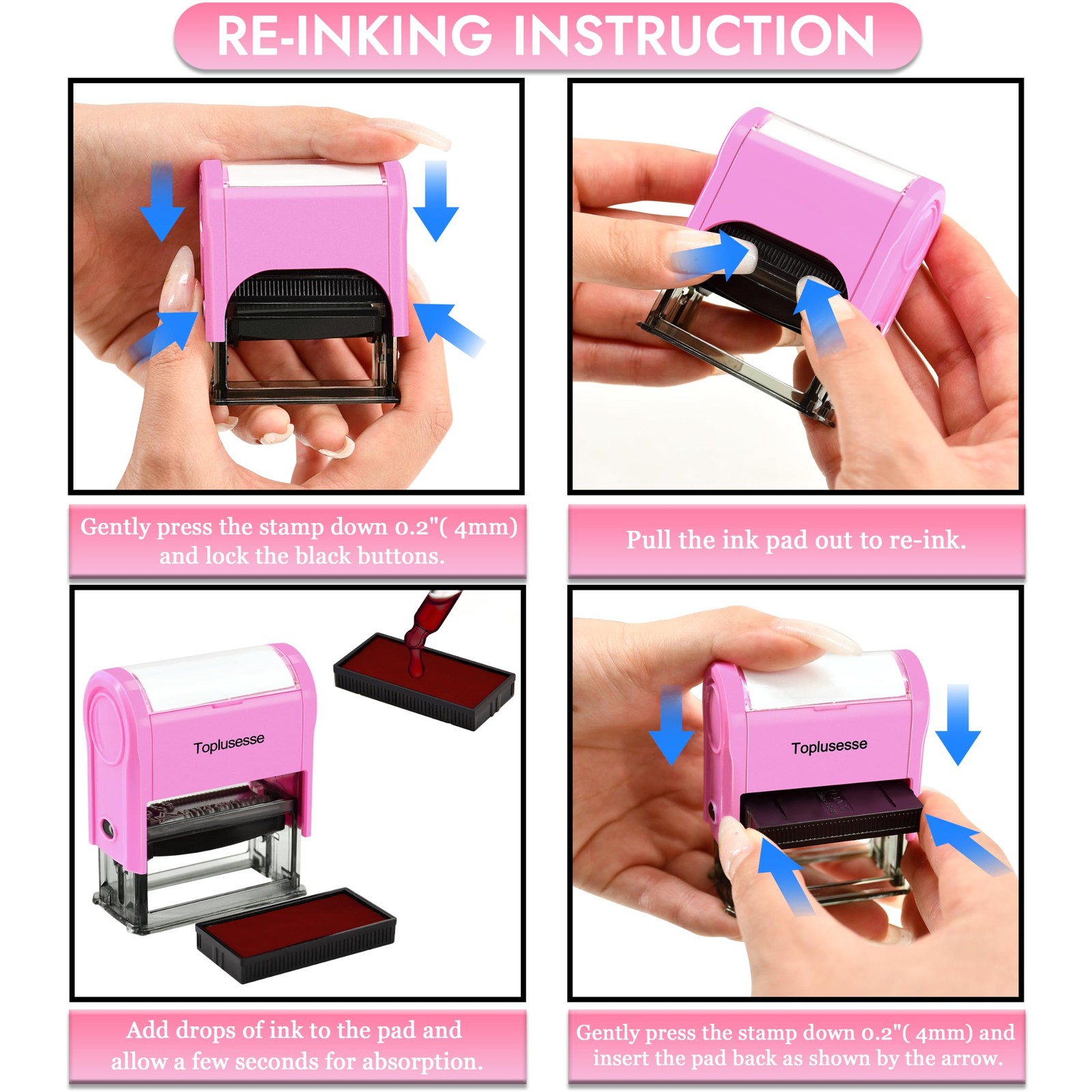 RE-INKING INSTRUCTION

Gently press the stamp down 0.2"( 4mm) and lock the black buttons.

Pull the ink pad out to re-ink.

Toplusesse

Toplusesse

Add drops of ink to the pad and allow a few seconds for absorption.

Gently press the stamp down 0.2"( 4mm) and insert the pad back as shown by the arrow.