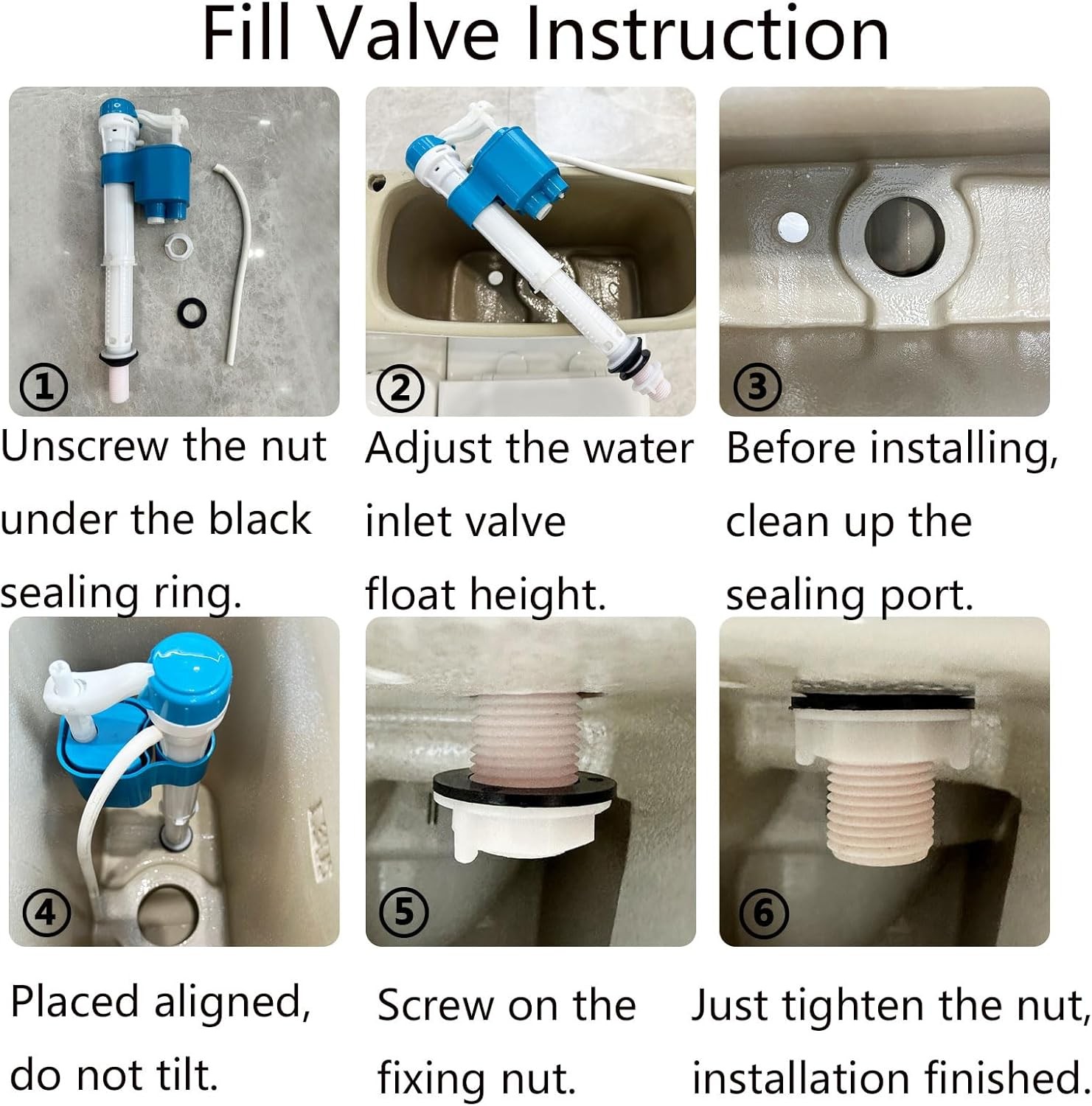 Fill Valve Instruction

①
Unscrew the nut under the black sealing ring.

②
Adjust the water inlet valve float height.

③
Before installing, clean up the sealing port.

④
Placed aligned, do not tilt.

⑤
Screw on the fixing nut.

⑥
Just tighten the nut, installation finished.