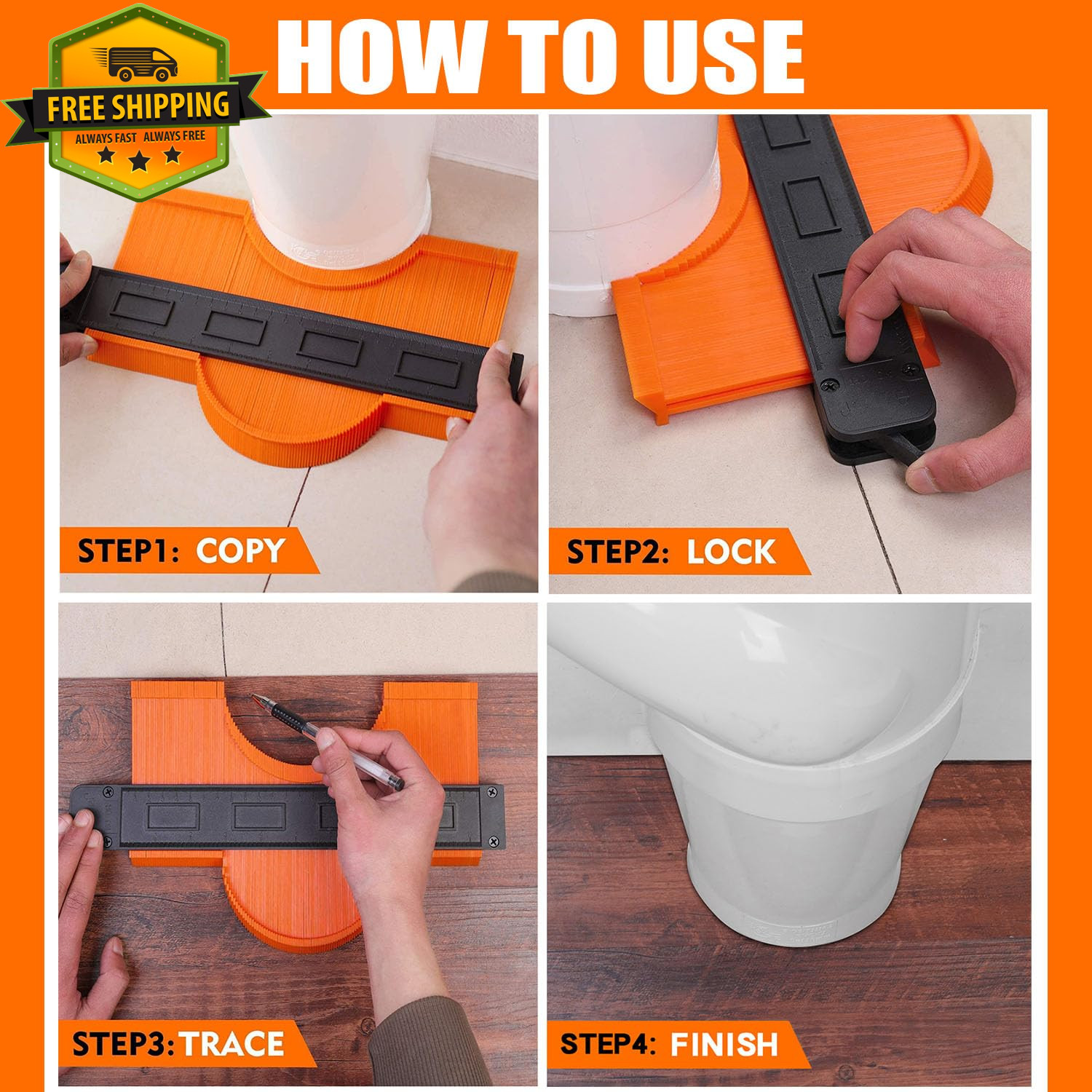 FREE SHIPPING
ALWAYS FAST ALWAYS FREE

HOW TO USE

STEP1: COPY

STEP2: LOCK

STEP3: TRACE

STEP4: FINISH