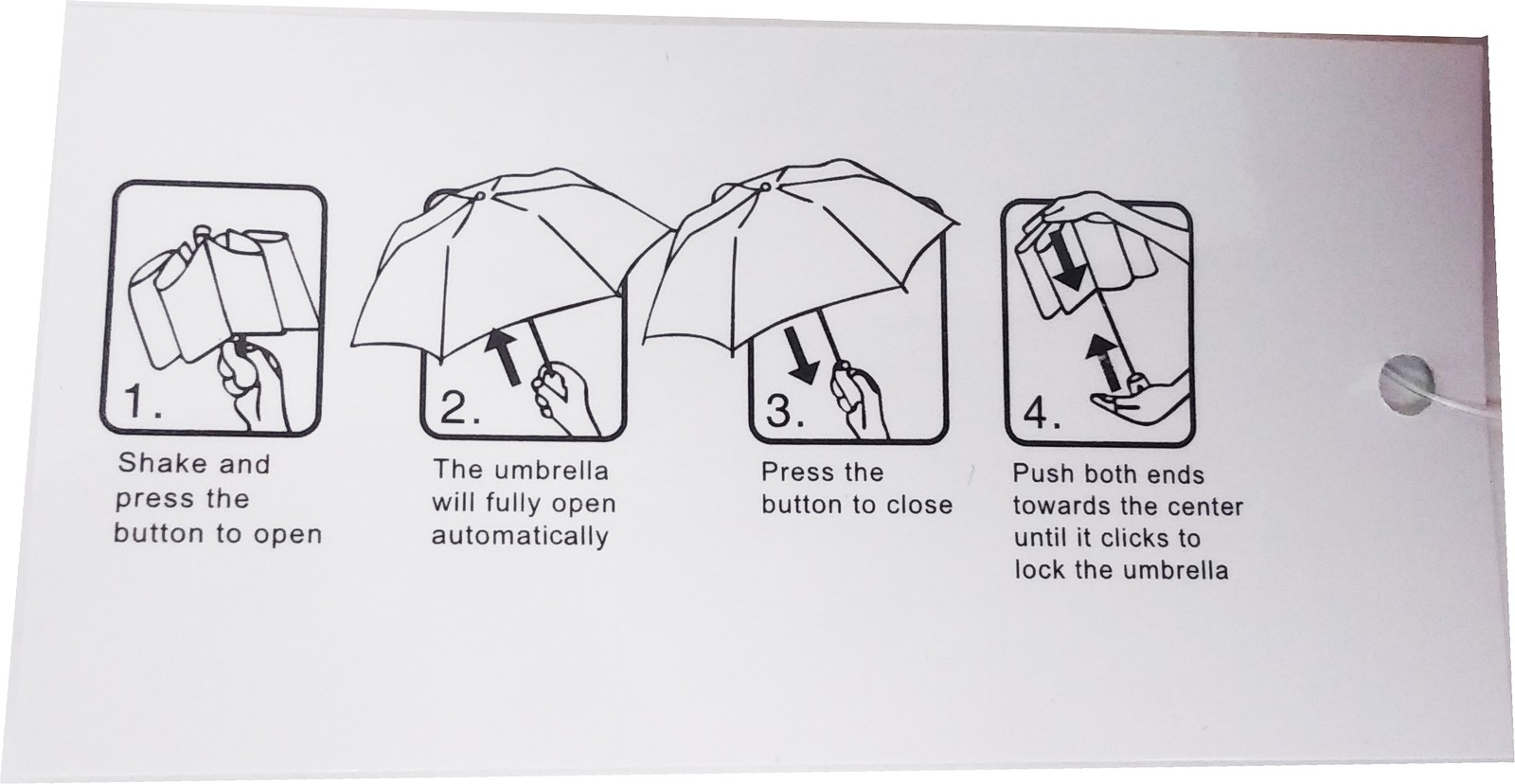 1.

Shake and press the button to open

2.

The umbrella will fully open automatically

3.

Press the button to close

4.

Push both ends towards the center until it clicks to lock the umbrella