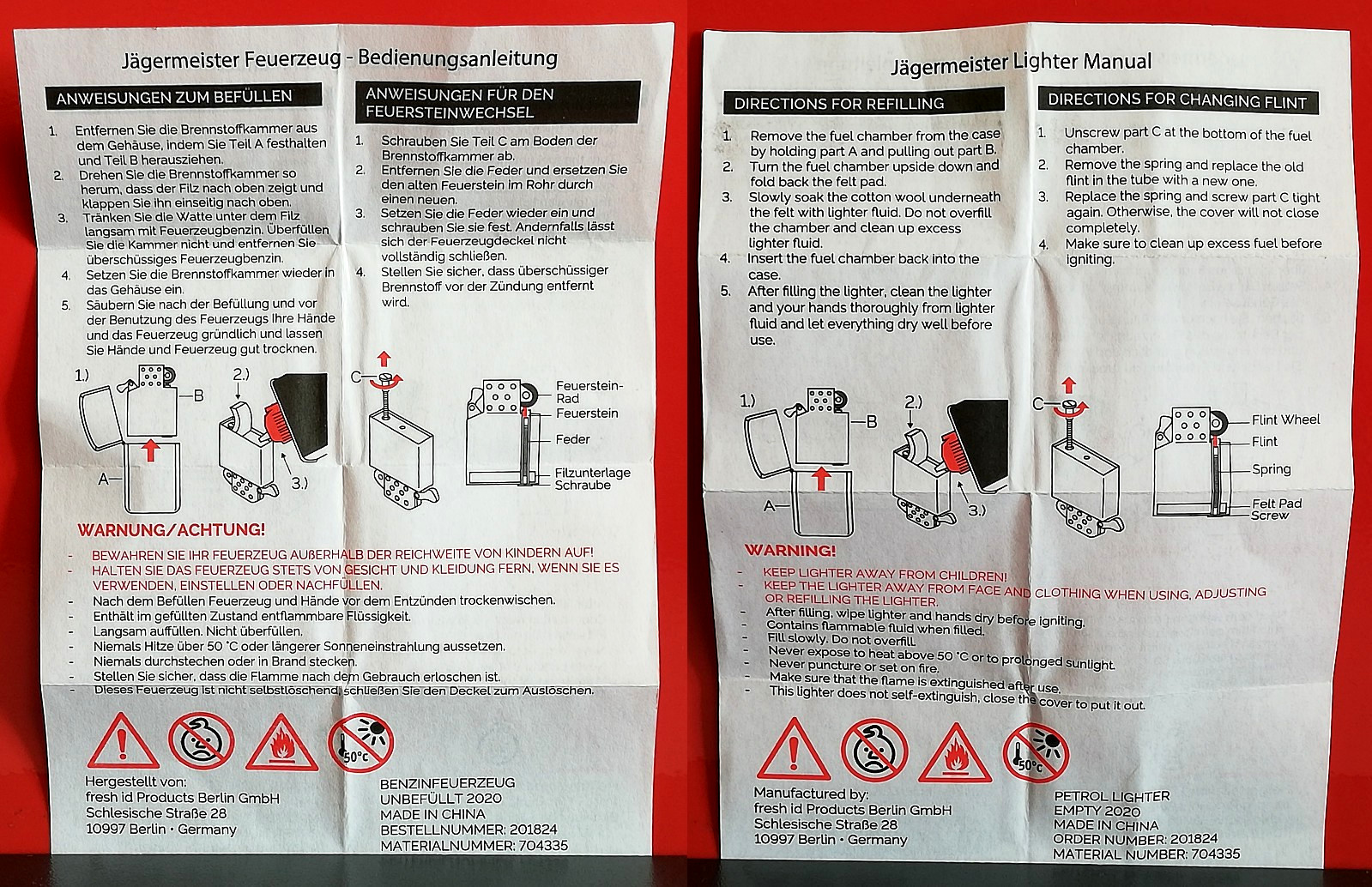 Jägermeister Feuerzeug - Bedienungsanleitung

ANWEISUNGEN ZUM BEFÜLLEN

1. Entfernen Sie die Brennstoffkammer aus dem Gehäuse, indem Sie Teil A festhalten und Teil B herausziehen.
2. Drehen Sie die Brennstoffkammer so herum, dass der Filz nach oben zeigt und klappen Sie ihn einseitig nach oben.
3. Tränken Sie die Watte unter dem Filz langsam mit Feuerzeugbenzin. Überfüllen Sie die Kammer nicht und entfernen Sie überschüssiges Feuerzeugbenzin.
4. Setzen Sie die Brennstoffkammer wieder in das Gehäuse ein.
5. Säubern Sie nach der Befüllung und vor der Benutzung des Feuerzeugs Ihre Hände und das Feuerzeug gründlich und lassen Sie Hände und Feuerzeug gut trocknen.

ANWEISUNGEN FÜR DEN FEUERSTEINWECHSEL

1. Schrauben Sie Teil C am Boden der Brennstoffkammer ab.
2. Entfernen Sie die Feder und ersetzen Sie den alten Feuerstein im Rohr durch einen neuen.
3. Setzen Sie die Feder wieder ein und schrauben Sie sie fest. Andernfalls lässt sich der Feuerzeugdeckel nicht vollständig schließen.
4. Stellen Sie sicher, dass überschüssiger Brennstoff vor der Zündung entfernt wird.

1.) B A 2.) 3.) C Feuerstein-Rad Feuerstein Feder Filzunterlage Schraube

WARNUNG/ACHTUNG!

- BEWAHREN SIE IHR FEUERZEUG AUßERHALB DER REICHWEITE VON KINDERN AUF!
- HALTEN SIE DAS FEUERZEUG STETS VON GESICHT UND KLEIDUNG FERN, WENN SIE ES VERWENDEN, EINSTELLEN ODER NACHFÜLLEN.
- Nach dem Befüllen Feuerzeug und Hände vor dem Entzünden trockenwischen.
- Enthält im gefüllten Zustand entflammbare Flüssigkeit.
- Langsam auffüllen. Nicht überfüllen.
- Niemals Hitze über 50 °C oder längerer Sonneneinstrahlung aussetzen.
- Niemals durchstechen oder in Brand stecken.
- Stellen Sie sicher, dass die Flamme nach dem Gebrauch erloschen ist.
- Dieses Feuerzeug ist nicht selbstlöschend, schließen Sie den Deckel zum Auslöschen.

50°C

Hergestellt von:
fresh id Products Berlin GmbH
Schlesische Straße 28
10997 Berlin · Germany

BENZINFEUERZEUG
UNBEFÜLLT 2020
MADE IN CHINA
BESTELLNUMMER: 201824
MATERIALNUMMER: 704335

Jägermeister Lighter Manual

DIRECTIONS FOR REFILLING

1. Remove the fuel chamber from the case by holding part A and pulling out part B.
2. Turn the fuel chamber upside down and fold back the felt pad.
3. Slowly soak the cotton wool underneath the felt with lighter fluid. Do not overfill the chamber and clean up excess lighter fluid.
4. Insert the fuel chamber back into the case.
5. After filling the lighter, clean the lighter and your hands thoroughly from lighter fluid and let everything dry well before use.

DIRECTIONS FOR CHANGING FLINT

1. Unscrew part C at the bottom of the fuel chamber.
2. Remove the spring and replace the old flint in the tube with a new one.
3. Replace the spring and screw part C tight again. Otherwise, the cover will not close completely.
4. Make sure to clean up excess fuel before igniting.

1.) B A 2.) 3.) C Flint Wheel Flint Spring Felt Pad Screw

WARNING!

- KEEP LIGHTER AWAY FROM CHILDREN!
- KEEP THE LIGHTER AWAY FROM FACE AND CLOTHING WHEN USING, ADJUSTING OR REFILLING THE LIGHTER.
- After filling, wipe lighter and hands dry before igniting.
- Contains flammable fluid when filled.
- Fill slowly. Do not overfill.
- Never expose to heat above 50 °C or to prolonged sunlight.
- Never puncture or set on fire.
- Make sure that the flame is extinguished after use.
- This lighter does not self-extinguish, close the cover to put it out.

50°C

Manufactured by:
fresh id Products Berlin GmbH
Schlesische Straße 28
10997 Berlin · Germany

PETROL LIGHTER
EMPTY 2020
MADE IN CHINA
ORDER NUMBER: 201824
MATERIAL NUMBER: 704335