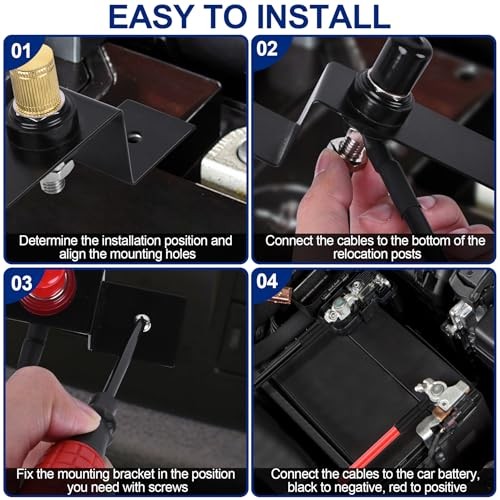 EASY TO INSTALL

01
Determine the installation position and align the mounting holes

02
Connect the cables to the bottom of the relocation posts

03
Fix the mounting bracket in the position you need with screws

04
Connect the cables to the car battery, black to negative, red to positive