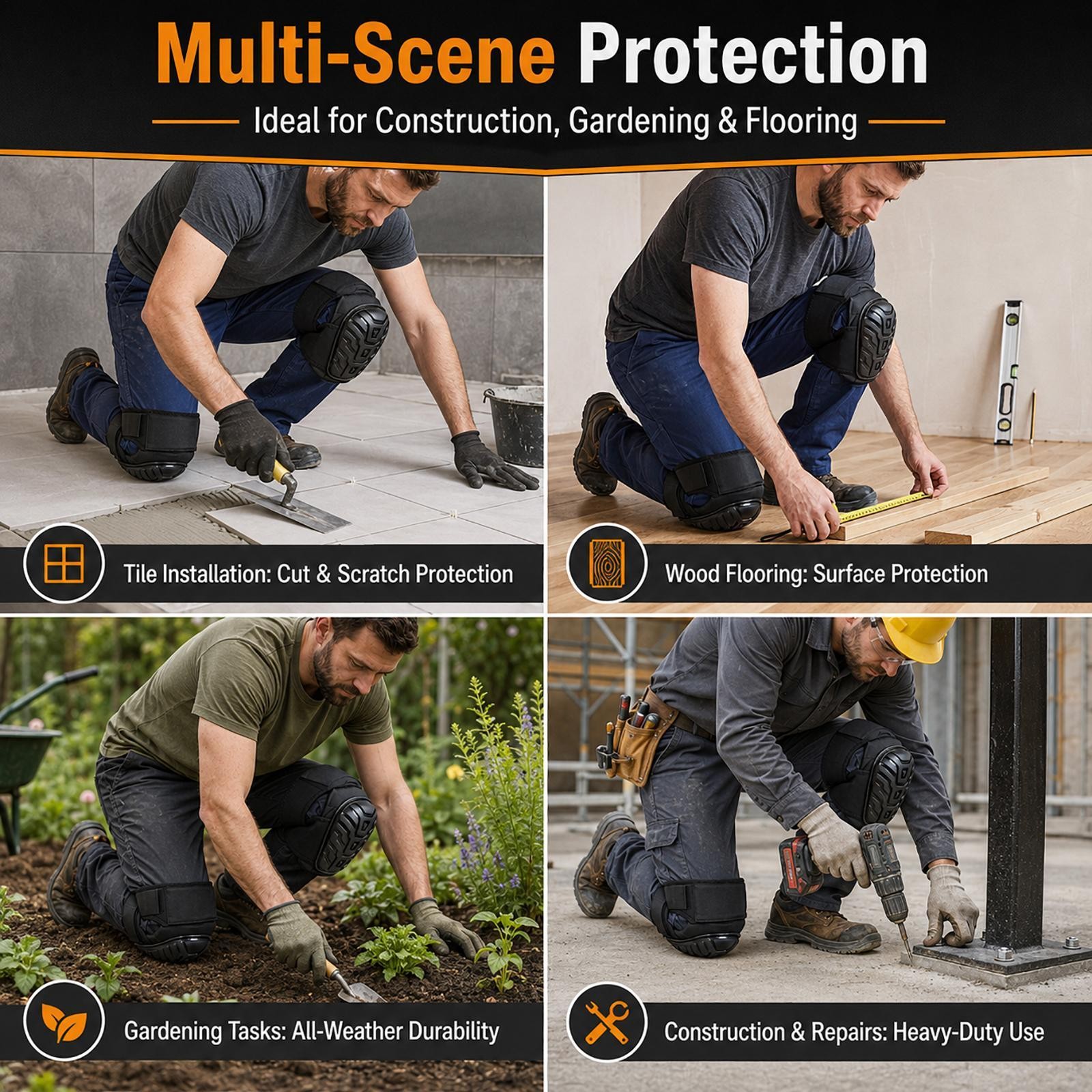 Multi-Scene Protection

Ideal for Construction, Gardening & Flooring

Tile Installation: Cut & Scratch Protection

Wood Flooring: Surface Protection

Gardening Tasks: All-Weather Durability

Construction & Repairs: Heavy-Duty Use