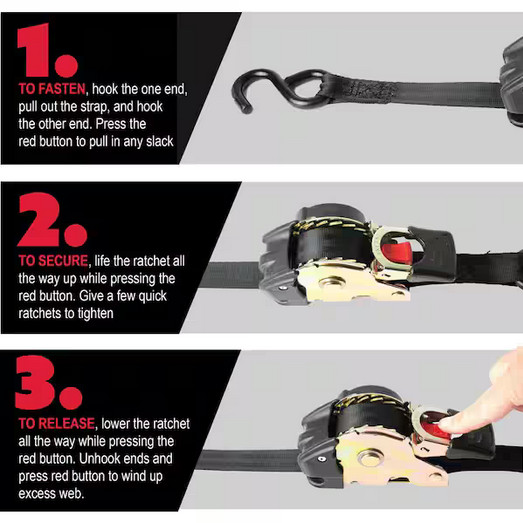 1.

TO FASTEN, hook the one end, pull out the strap, and hook the other end. Press the red button to pull in any slack

2.

TO SECURE, life the ratchet all the way up while pressing the red button. Give a few quick ratchets to tighten

3.

TO RELEASE, lower the ratchet all the way while pressing the red button. Unhook ends and press red button to wind up excess web.