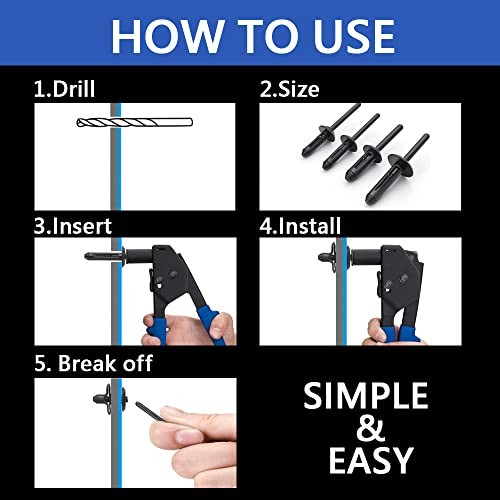 HOW TO USE

1.Drill

2.Size

3.Insert

4.Install

5. Break off

SIMPLE & EASY