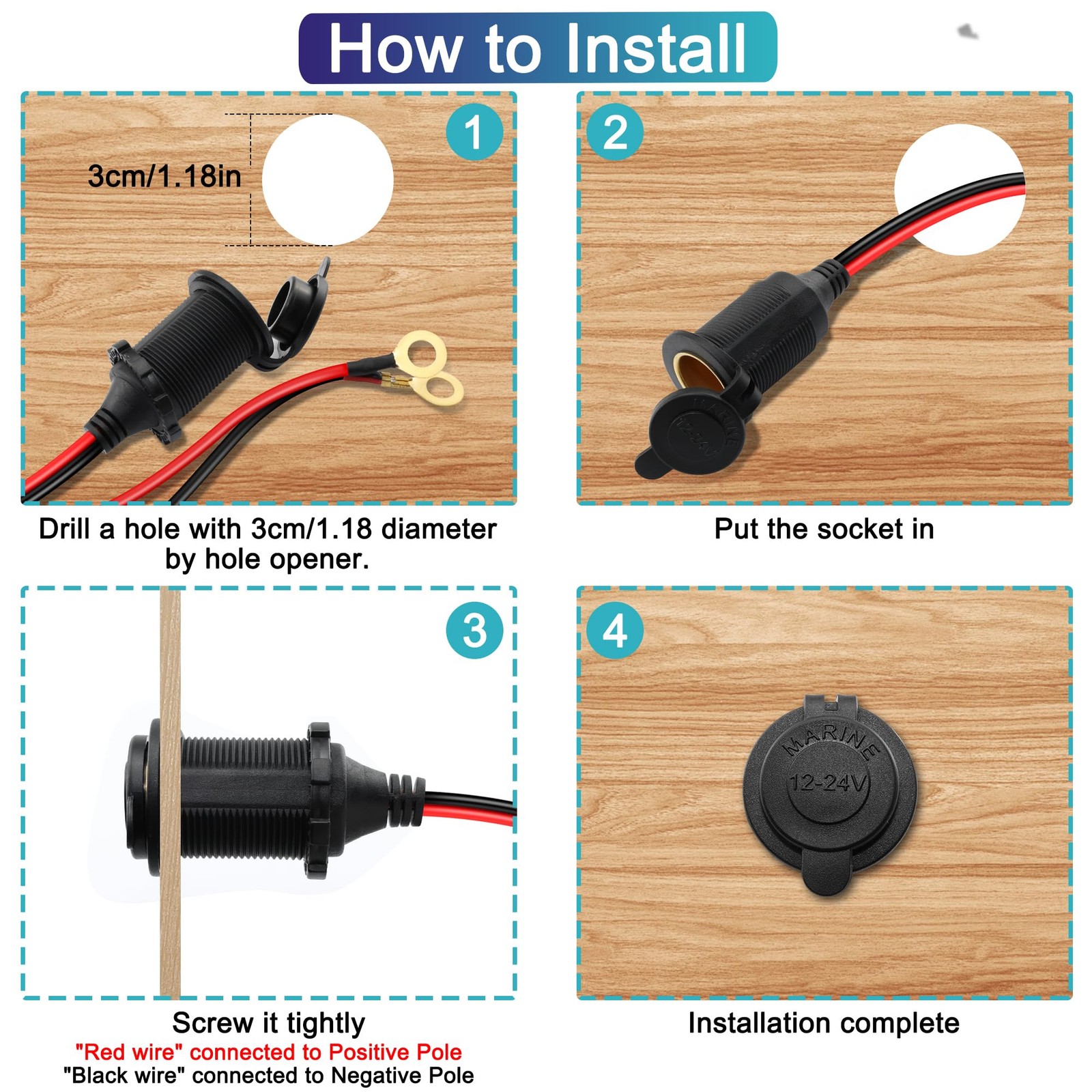 How to Install

1

3cm/1.18in

Drill a hole with 3cm/1.18 diameter by hole opener.

2

MARINE
12-24V

Put the socket in

3

Screw it tightly
"Red wire" connected to Positive Pole
"Black wire" connected to Negative Pole

4

MARINE
12-24V

Installation complete