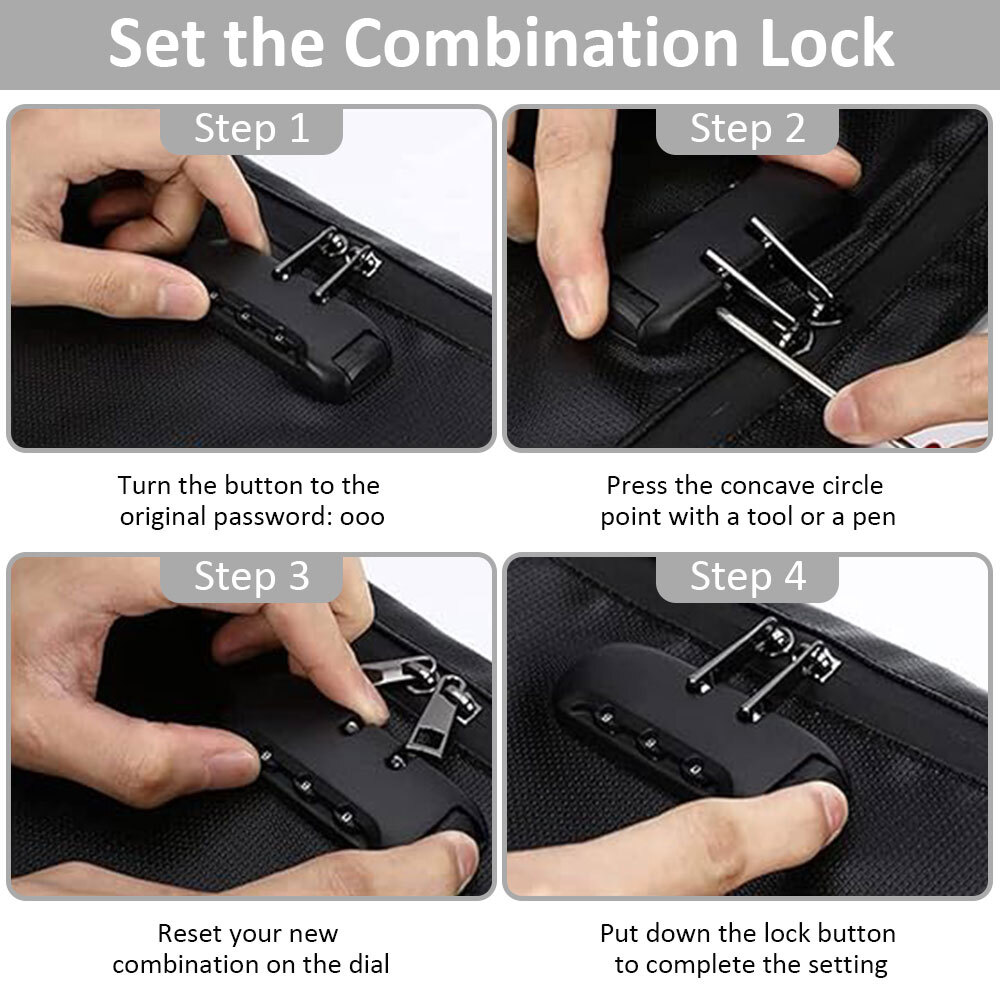 Set the Combination Lock

Step 1

Turn the button to the original password: ooo

Step 2

Press the concave circle point with a tool or a pen

Step 3

Reset your new combination on the dial

Step 4

Put down the lock button to complete the setting