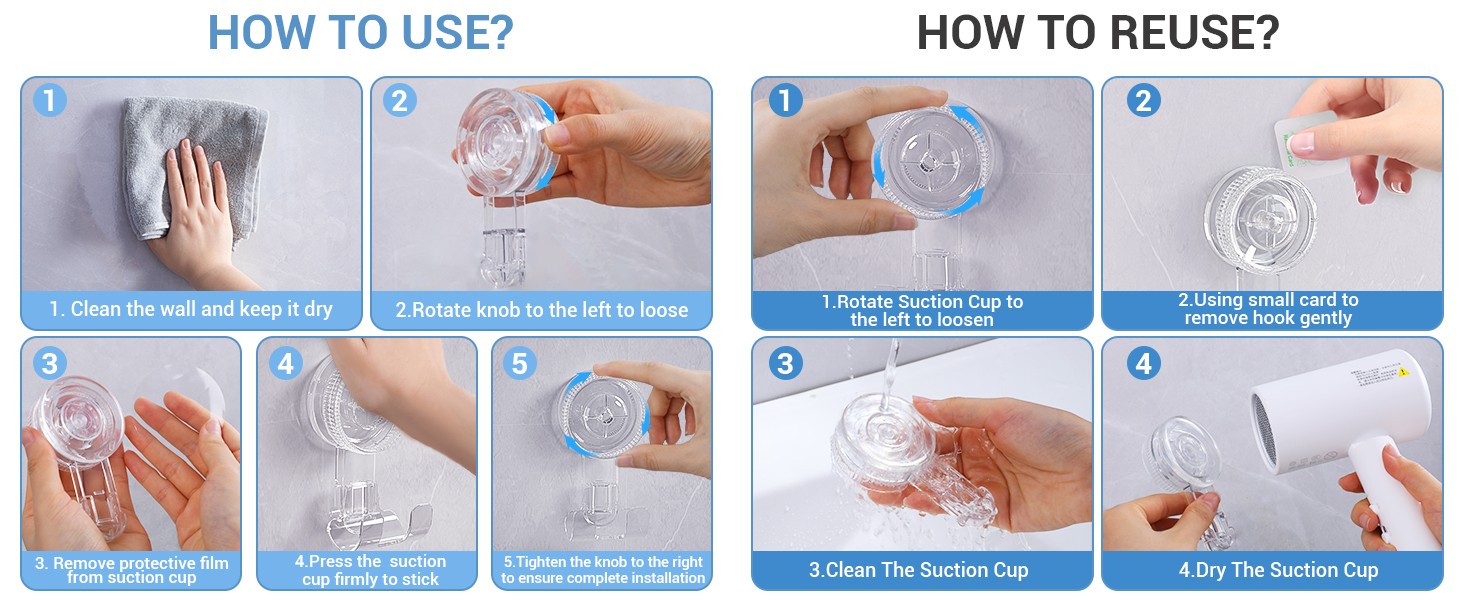 HOW TO USE?

1

1. Clean the wall and keep it dry

2

2.Rotate knob to the left to loose

3

3. Remove protective film from suction cup

4

4.Press the suction cup firmly to stick

5

5.Tighten the knob to the right to ensure complete installation

HOW TO REUSE?

1

1.Rotate Suction Cup to the left to loosen

2

2.Using small card to remove hook gently

3

3.Clean The Suction Cup

4

4.Dry The Suction Cup