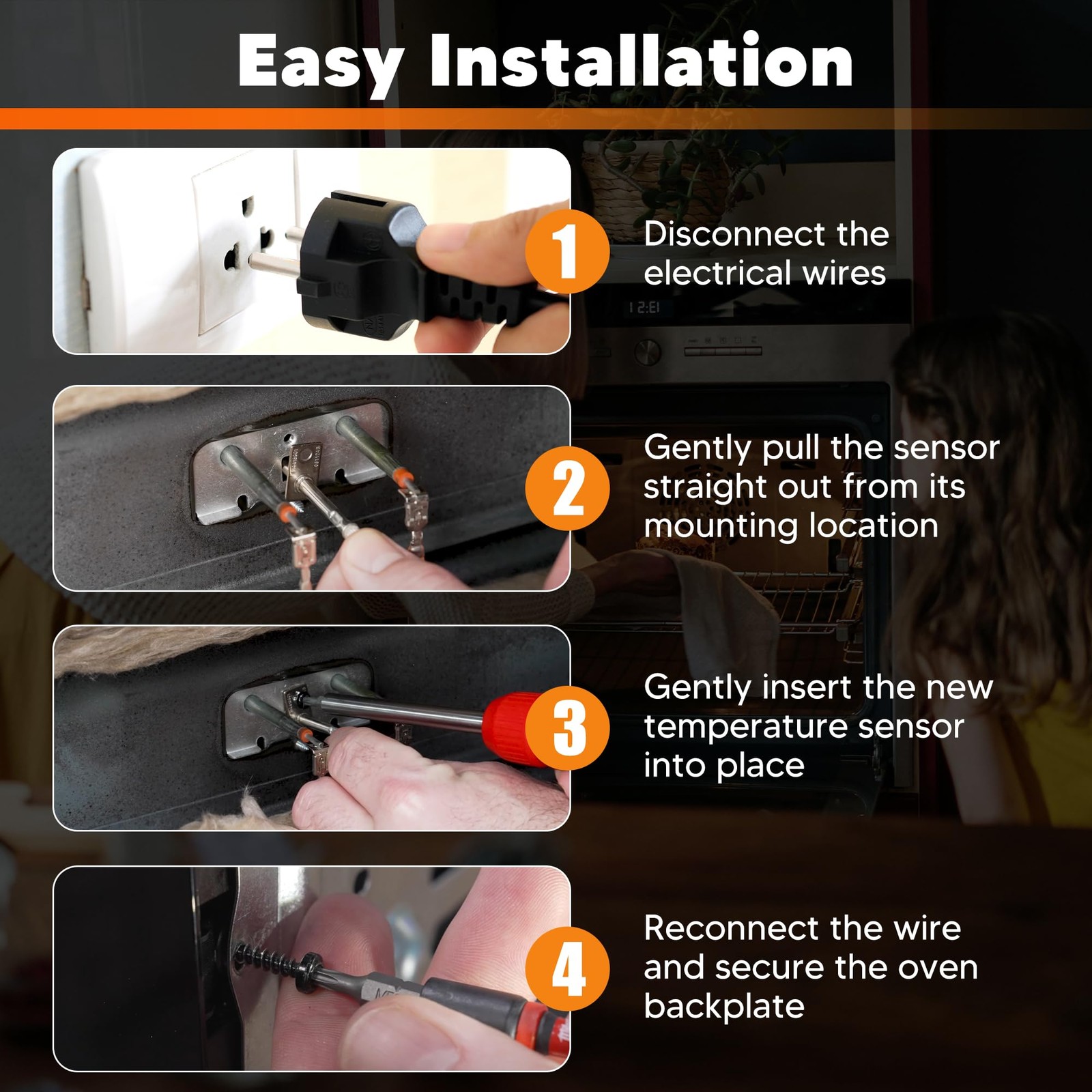 Easy Installation

1

Disconnect the electrical wires

2

Gently pull the sensor straight out from its mounting location

3

Gently insert the new temperature sensor into place

4

Reconnect the wire and secure the oven backplate