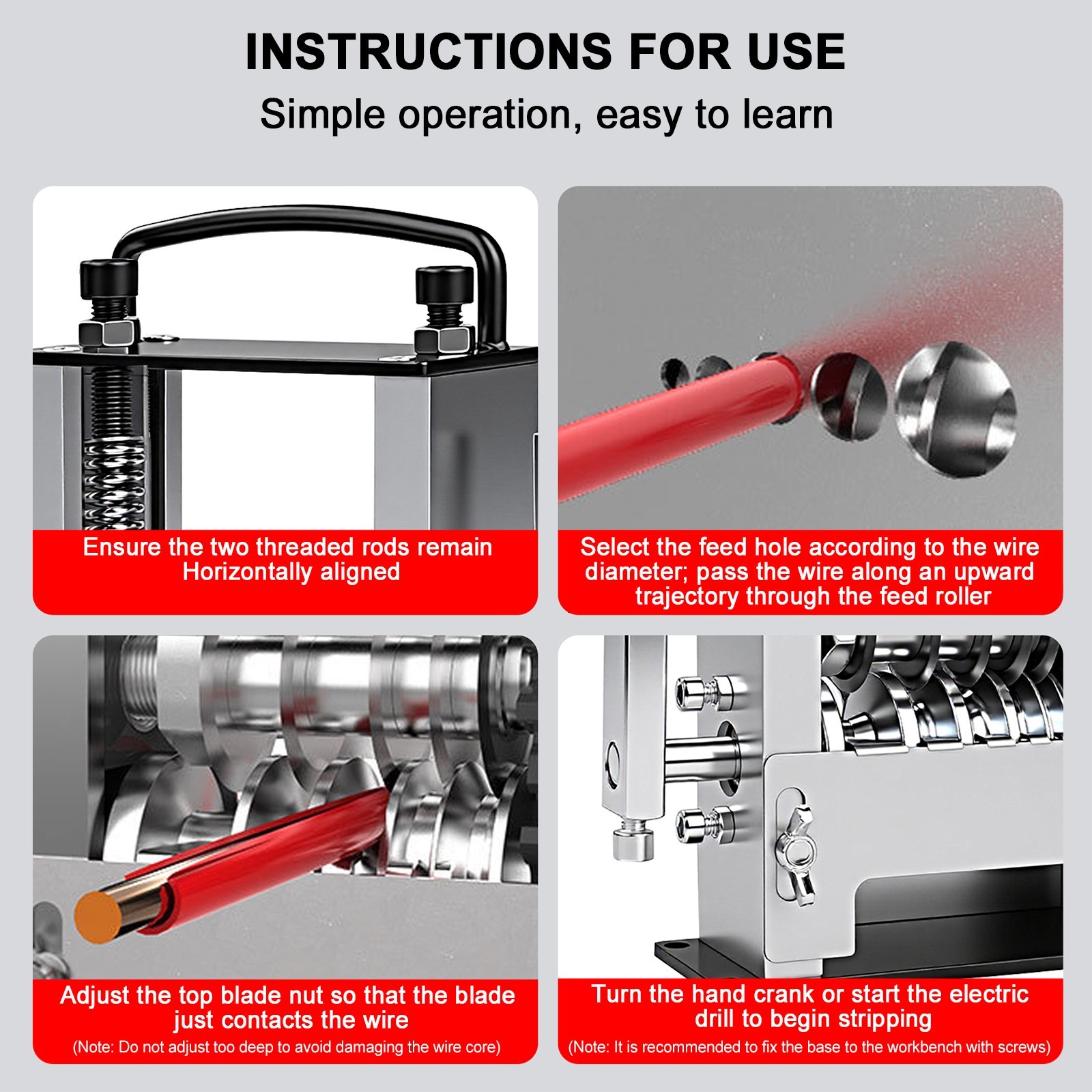 INSTRUCTIONS FOR USE

Simple operation, easy to learn

Ensure the two threaded rods remain Horizontally aligned

Select the feed hole according to the wire diameter; pass the wire along an upward trajectory through the feed roller

Adjust the top blade nut so that the blade just contacts the wire

(Note: Do not adjust too deep to avoid damaging the wire core)

Turn the hand crank or start the electric drill to begin stripping

(Note: It is recommended to fix the base to the workbench with screws)