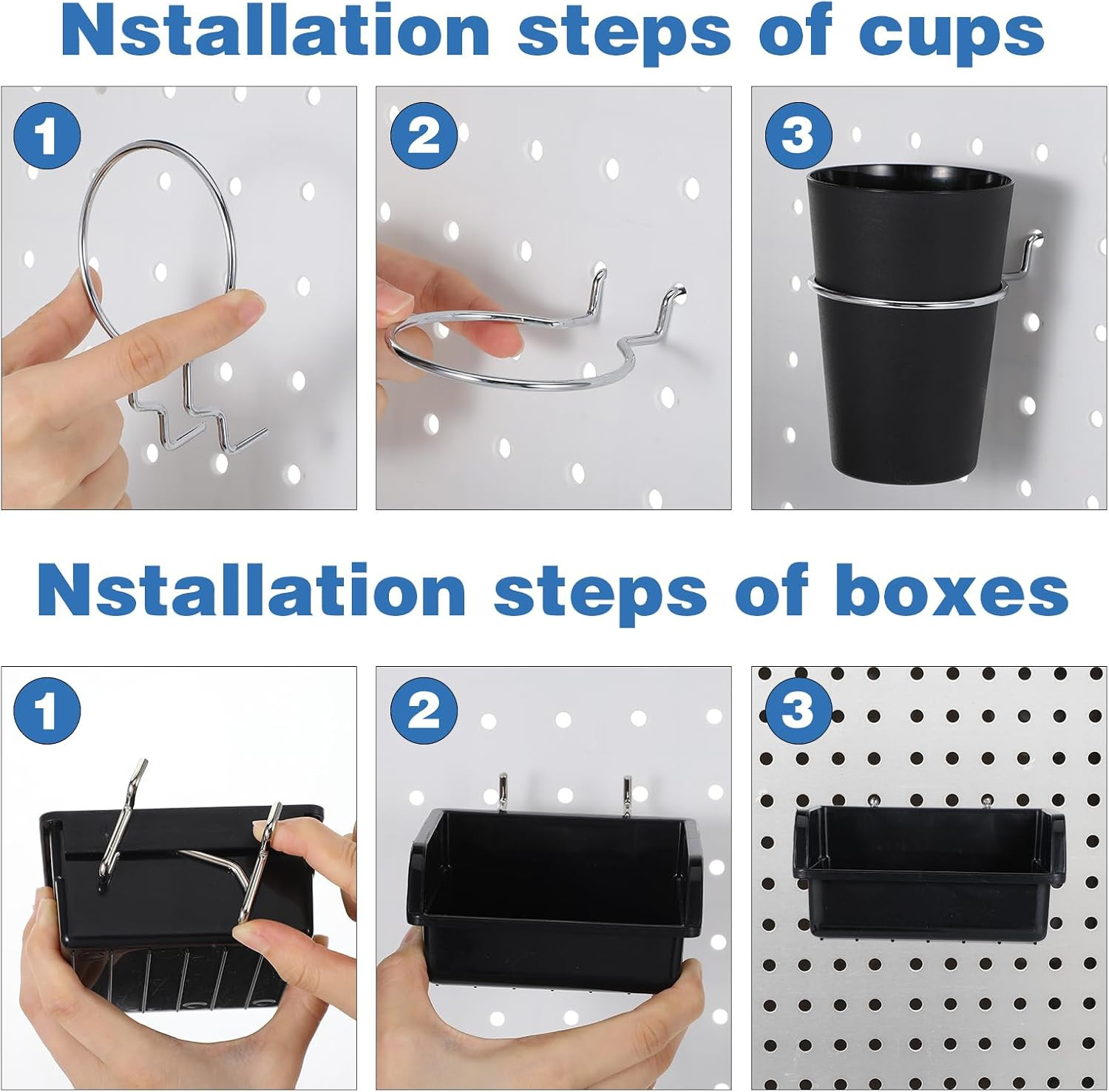 Nstallation steps of cups

1

2

3

Nstallation steps of boxes

1

2

3