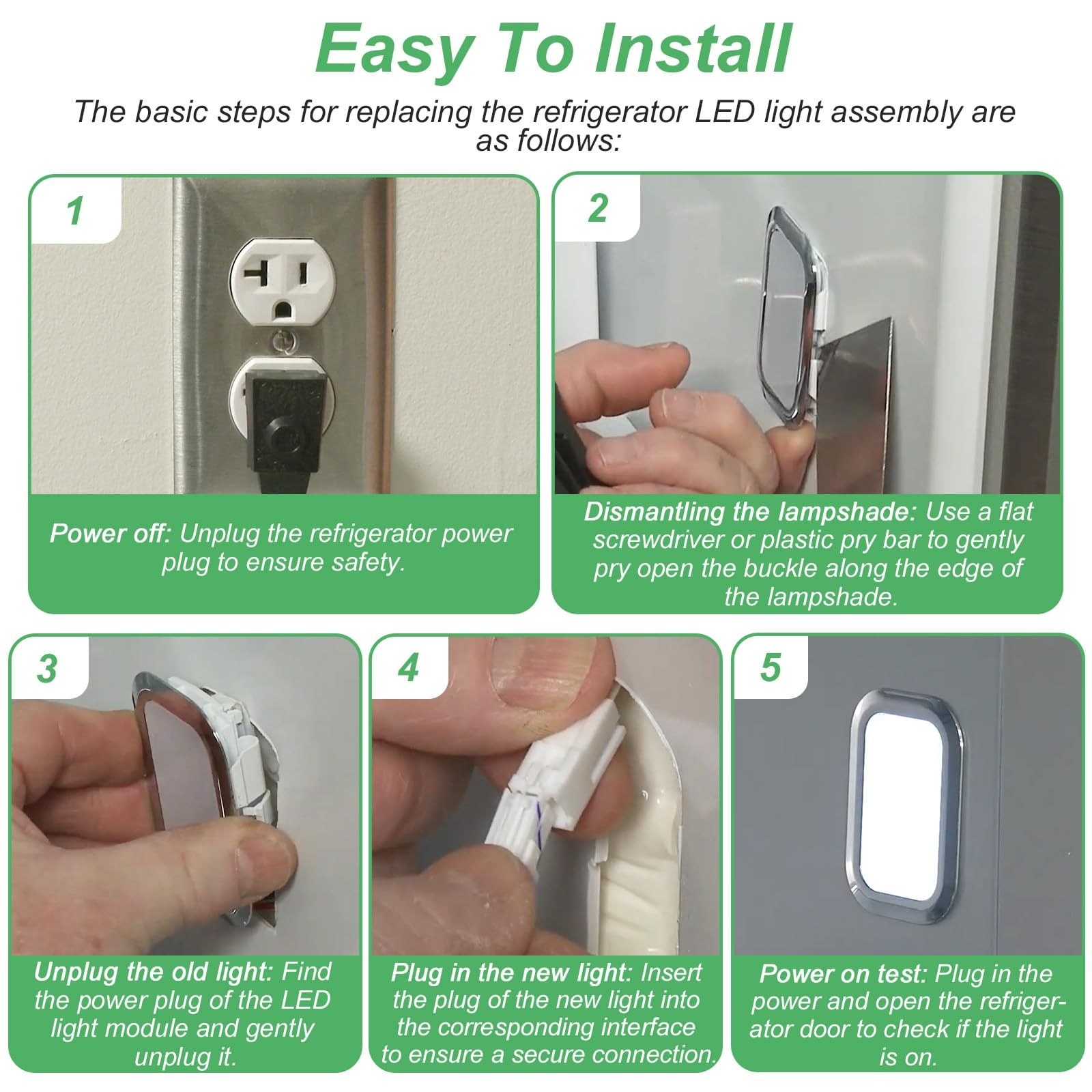 Easy To Install

The basic steps for replacing the refrigerator LED light assembly are as follows:

1

Power off: Unplug the refrigerator power plug to ensure safety.

2

Dismantling the lampshade: Use a flat screwdriver or plastic pry bar to gently pry open the buckle along the edge of the lampshade.

3

Unplug the old light: Find the power plug of the LED light module and gently unplug it.

4

Plug in the new light: Insert the plug of the new light into the corresponding interface to ensure a secure connection.

5

Power on test: Plug in the power and open the refrigerator door to check if the light is on.